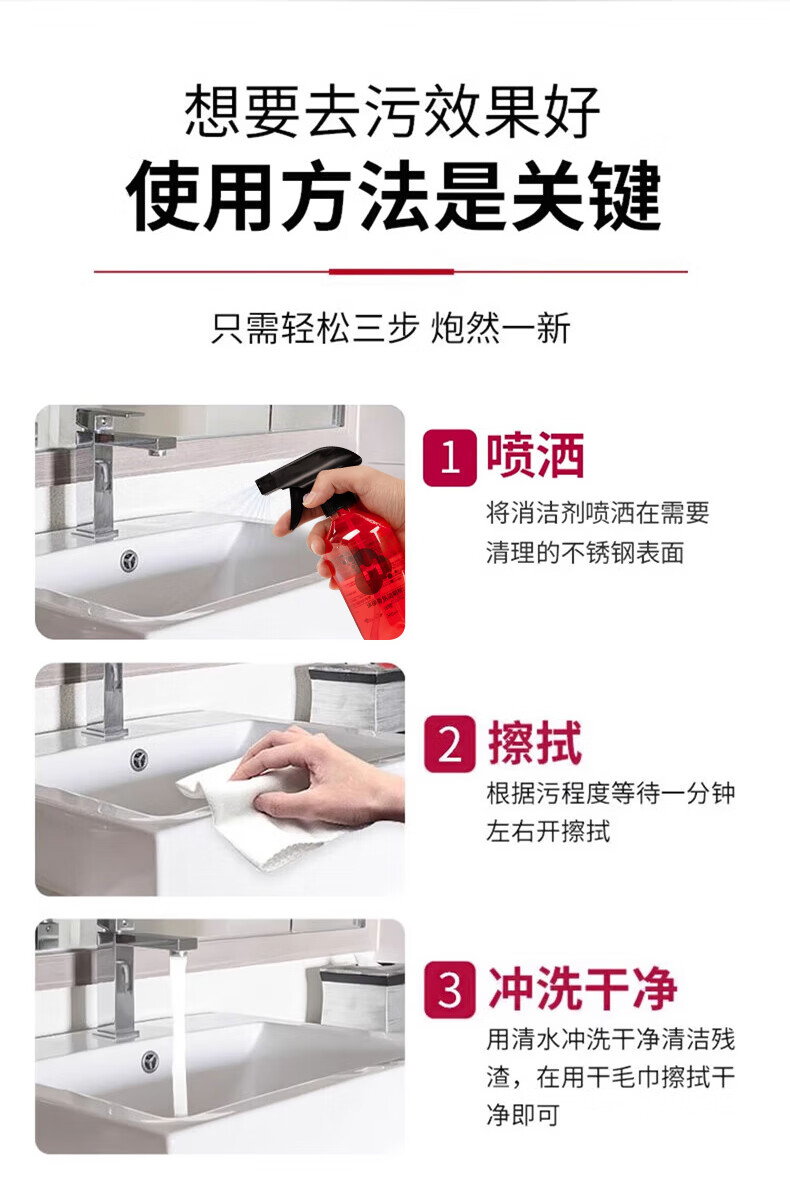 想要去污效果好
使用方法是关键

只需轻松三步 炮然一新

1 喷洒
将消洁剂喷洒在需要清理的不锈钢表面

2 擦拭
根据污程度等待一分钟左右开擦拭

3 冲洗干净
用清水冲洗干净清洁残渣，在用干毛巾擦拭干净即可