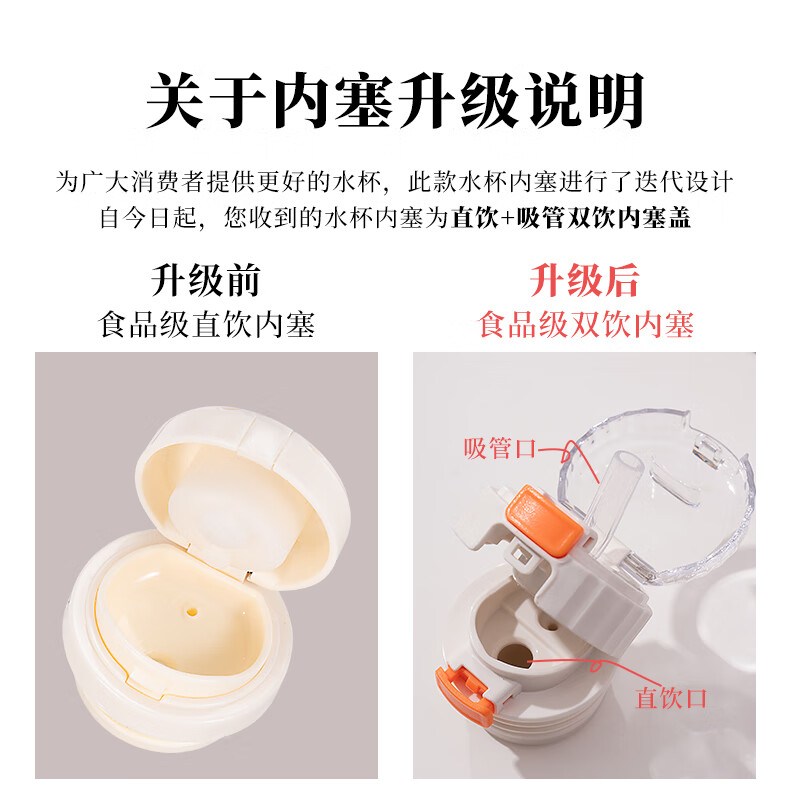 关于内塞升级说明

为广大消费者提供更好的水杯，此款水杯内塞进行了迭代设计
自今日起，您收到的水杯内塞为直饮+吸管双饮内塞盖

升级前
食品级直饮内塞

升级后
食品级双饮内塞

吸管口

直饮口