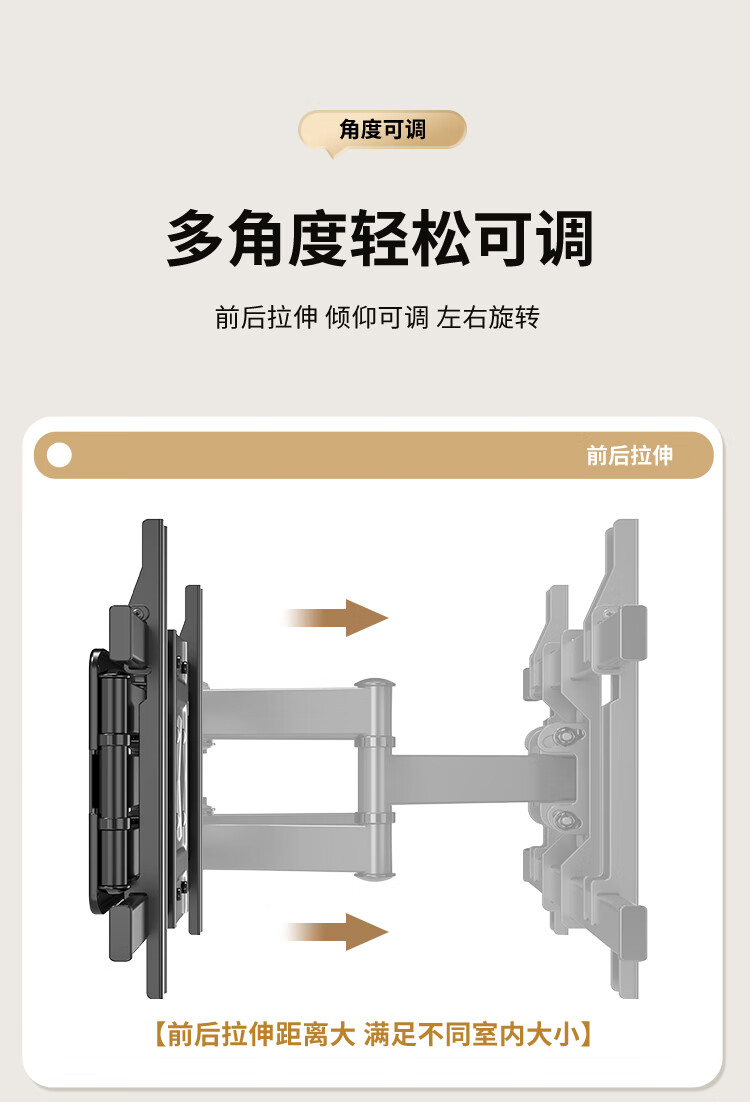 角度可调

多角度轻松可调

前后拉伸 倾仰可调 左右旋转

前后拉伸

【前后拉伸距离大 满足不同室内大小】