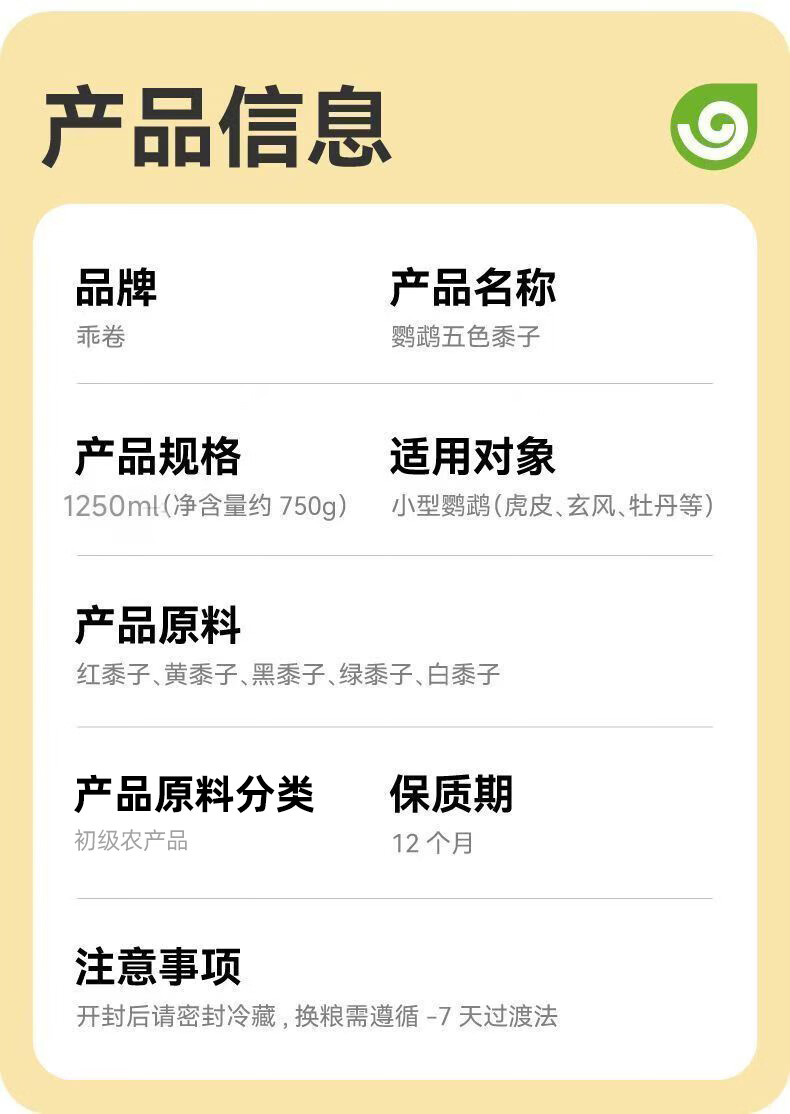 产品信息

品牌
乖卷

产品名称
鹦鹉五色黍子

产品规格
1250ml(净含量约750g)

适用对象
小型鹦鹉(虎皮、玄风、牡丹等)

产品原料
红黍子、黄黍子、黑黍子、绿黍子、白黍子

产品原料分类
初级农产品

保质期
12个月

注意事项
开封后请密封冷藏，换粮需遵循-7天过渡法