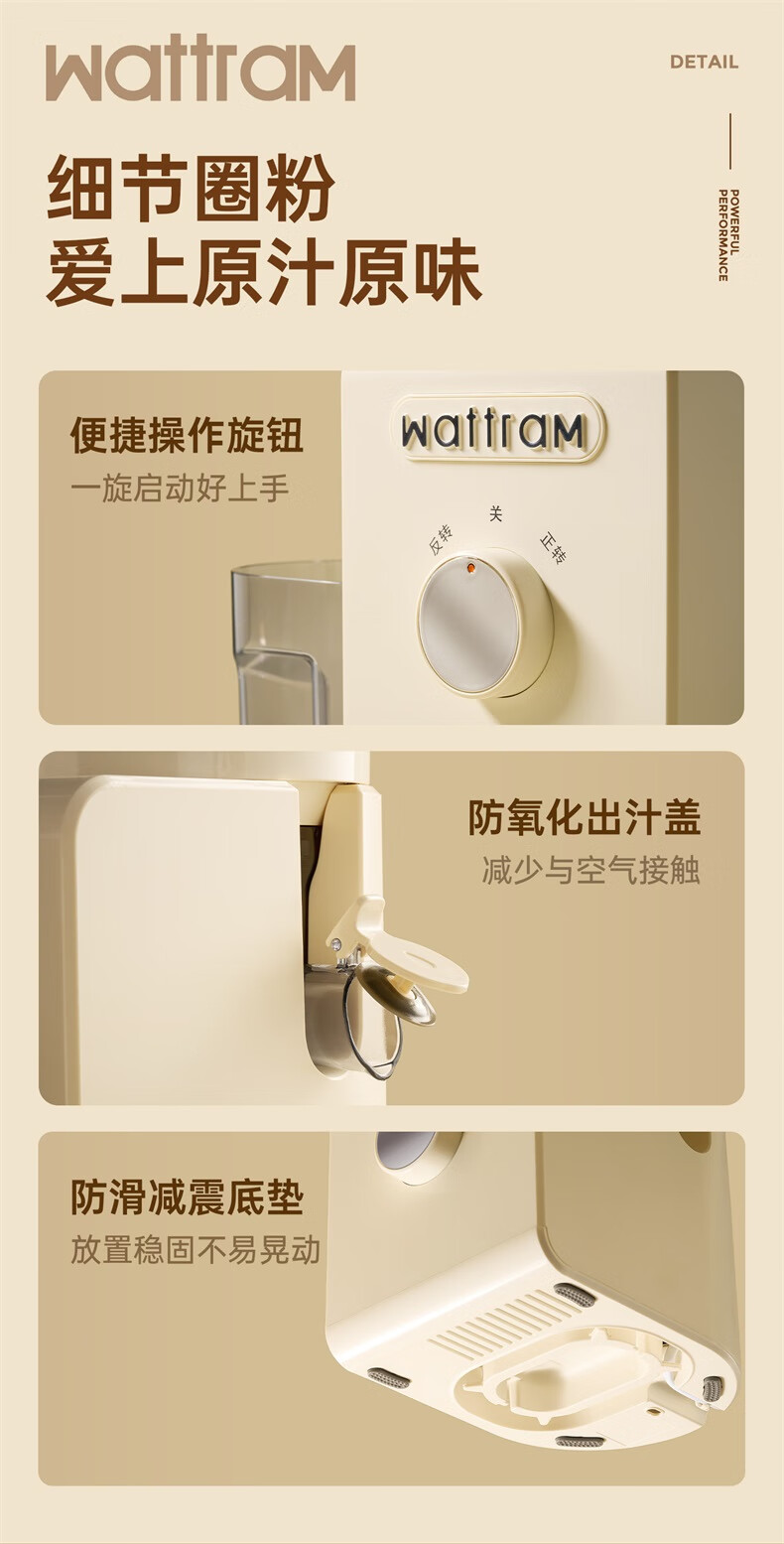 wattram

DETAIL

POWERFUL PERFORMANCE

细节圈粉
爱上原汁原味

便捷操作旋钮
一旋启动好上手

wattram

反转
关
正转

防氧化出汁盖
减少与空气接触

防滑减震底垫
放置稳固不易晃动