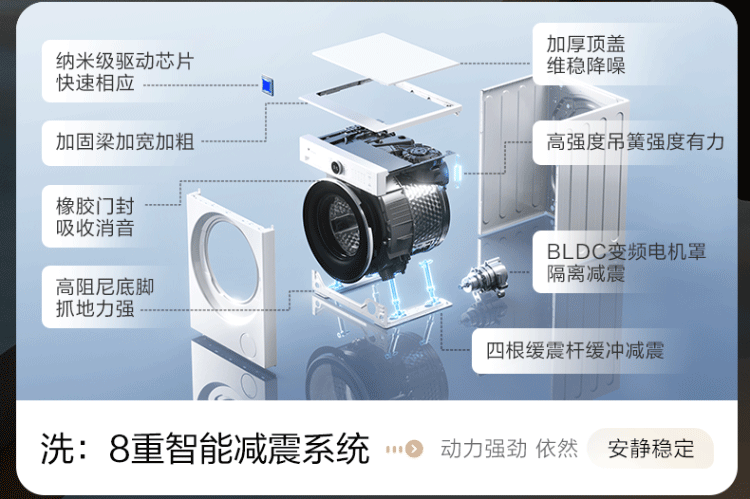 纳米级驱动芯片
快速相应

加固梁加宽加粗

橡胶门封
吸收消音

高阻尼底脚
抓地力强

加厚顶盖
维稳降噪

高强度吊簧强度有力

BLDC变频电机罩
隔离减震

四根缓震杆缓冲减震

洗：8重智能减震系统

动力强劲 依然

安静稳定