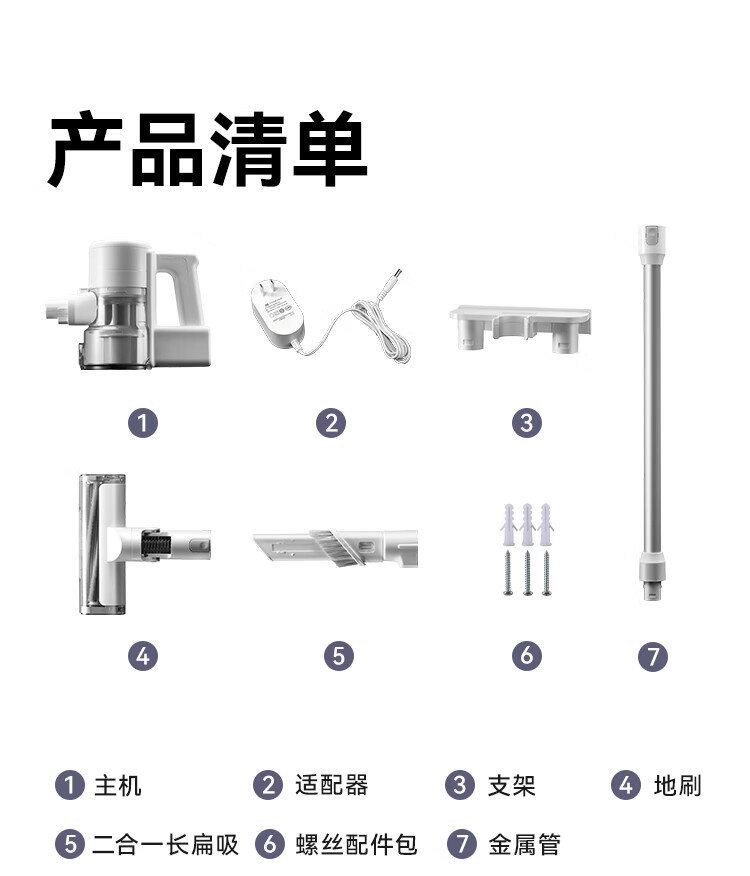 产品清单

1

2

3

4

5

6

7

1 主机 2 适配器 3 支架 4 地刷

5 二合一长扁吸 6 螺丝配件包 7 金属管