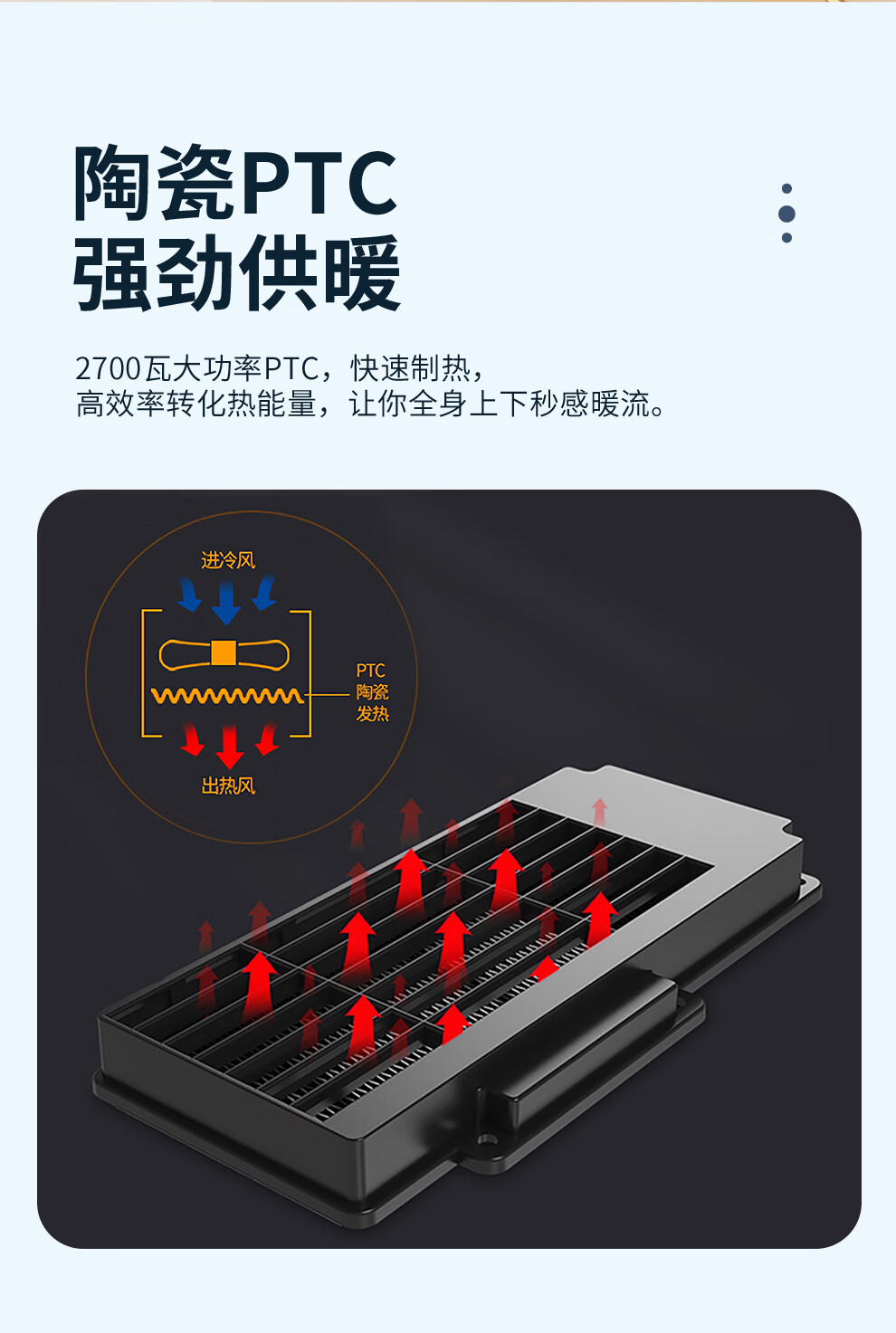 陶瓷PTC
强劲供暖

2700瓦大功率PTC，快速制热，
高效率转化热能量，让你全身上下秒感暖流。

进冷风

PTC
陶瓷
发热

出热风