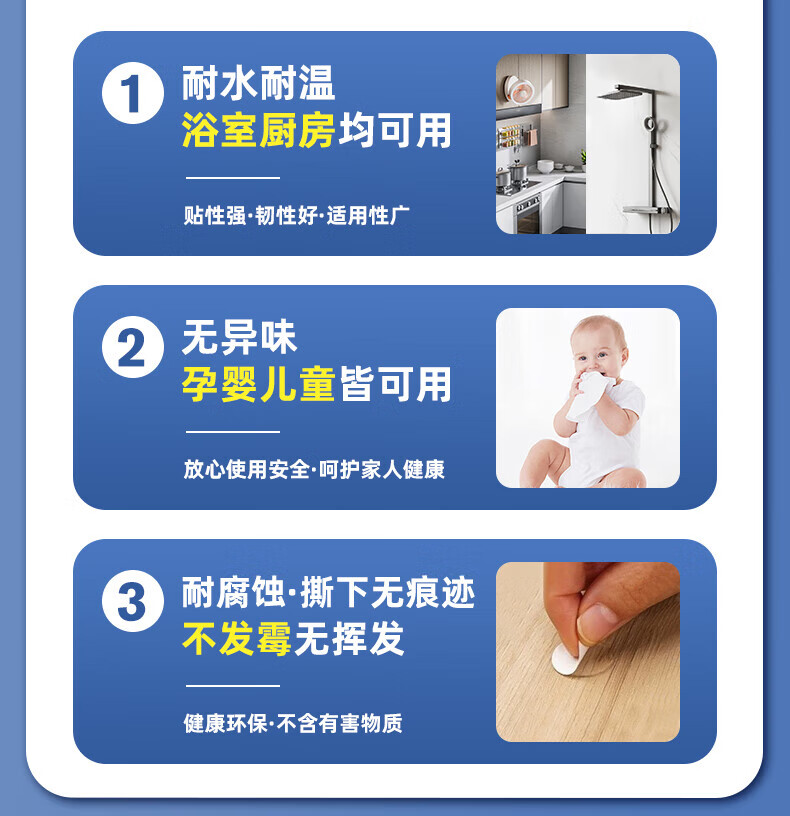 1
耐水耐温
浴室厨房均可用

贴性强·韧性好·适用性广

2
无异味
孕婴儿童皆可用

放心使用安全·呵护家人健康

3
耐腐蚀·撕下无痕迹
不发霉无挥发

健康环保·不含有害物质