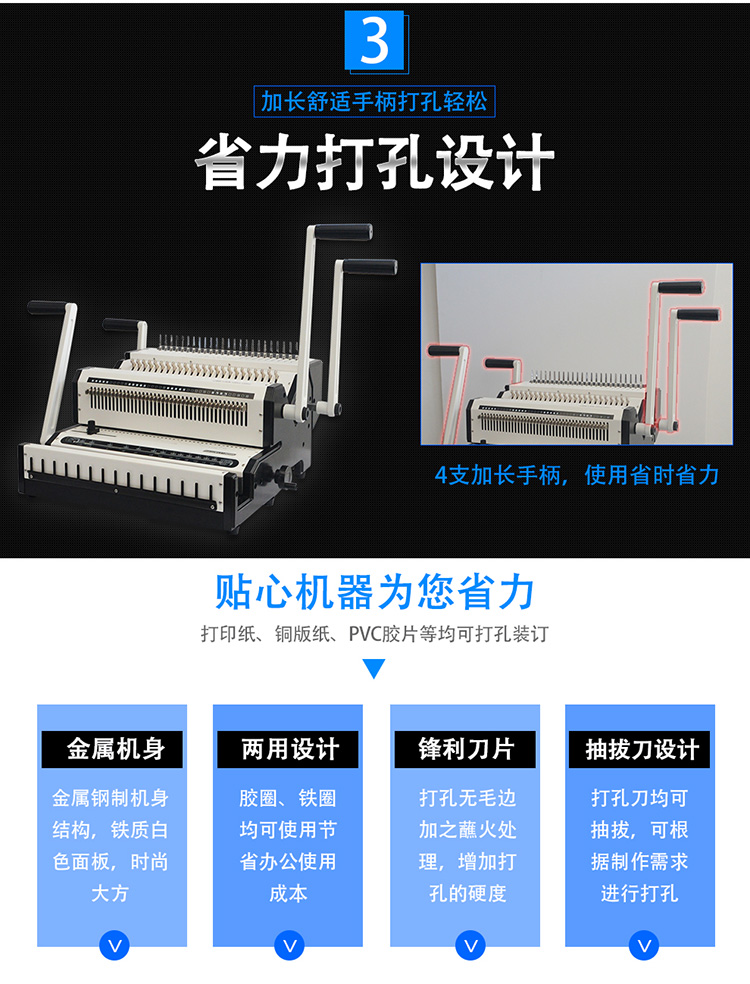 3

加长舒适手柄打孔轻松

省力打孔设计

4支加长手柄，使用省时省力

贴心机器为您省力

打印纸、铜版纸、PVC胶片等均可打孔装订

金属机身

金属钢制机身结构，铁质白色面板，时尚大方

两用设计

胶圈、铁圈均可使用节省办公使用成本

锋利刀片

打孔无毛边加之蘸火处理，增加打孔的硬度

抽拔刀设计

打孔刀均可抽拔，可根据制作需求进行打孔