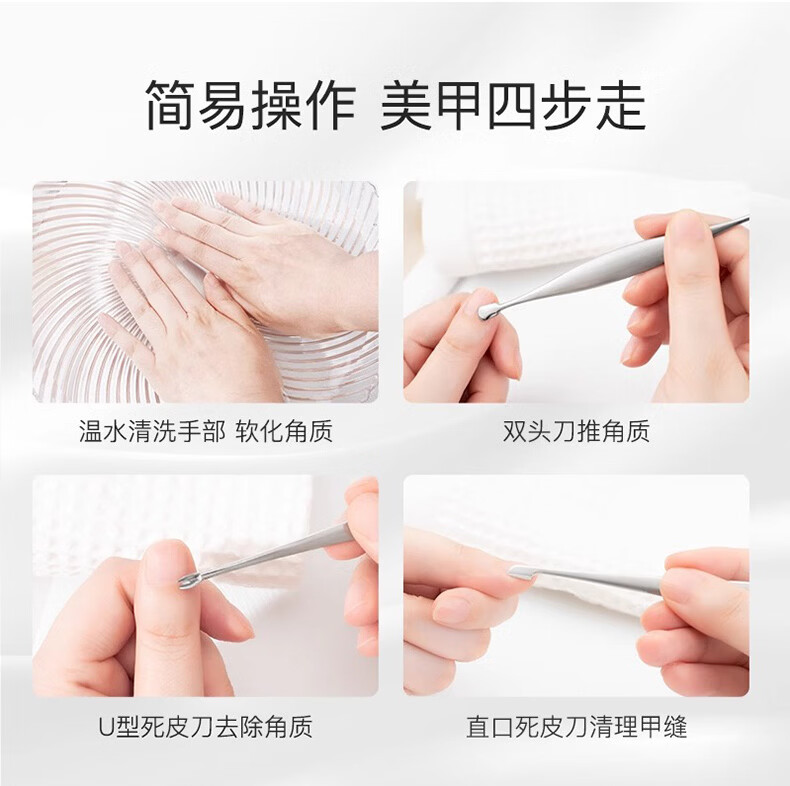 简易操作 美甲四步走

温水清洗手部 软化角质

双头刀推角质

U型死皮刀去除角质

直口死皮刀清理甲缝