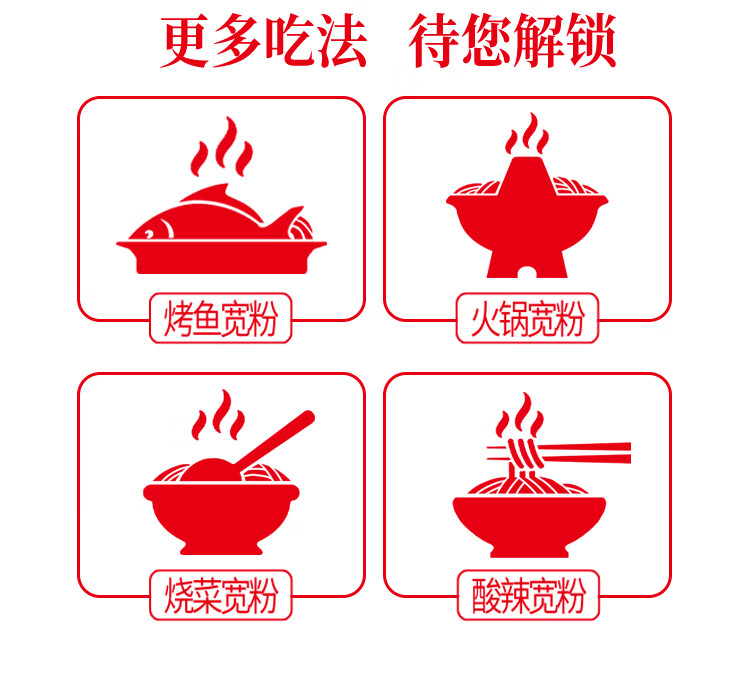 更多吃法 待您解锁

烤鱼宽粉

火锅宽粉

烧菜宽粉

酸辣宽粉