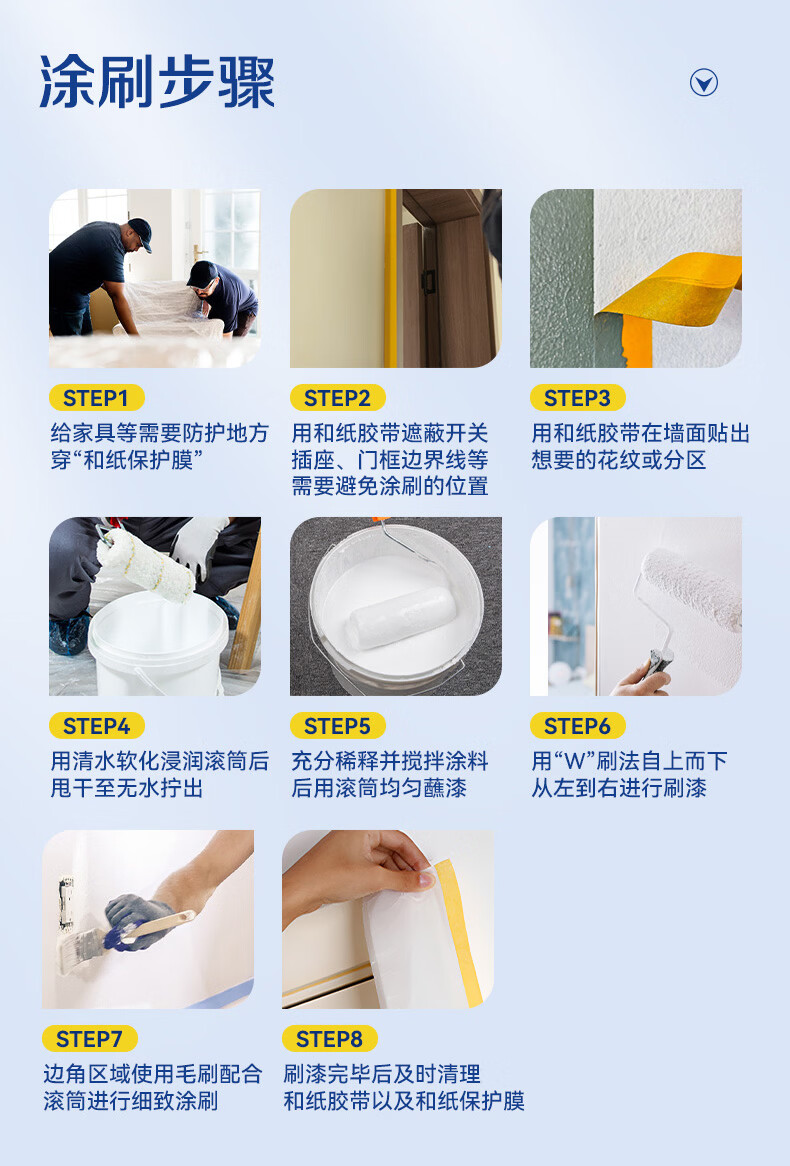 涂刷步骤

STEP1
给家具等需要防护地方穿“和纸保护膜”

STEP2
用和纸胶带遮蔽开关插座、门框边界线等需要避免涂刷的位置

STEP3
用和纸胶带在墙面贴出想要的花纹或分区

STEP4
用清水软化浸润滚筒后甩干至无水拧出

STEP5
充分稀释并搅拌涂料后用滚筒均匀蘸漆

STEP6
用“W”刷法自上而下从左到右进行刷漆

STEP7
边角区域使用毛刷配合滚筒进行细致涂刷

STEP8
刷漆完毕后及时清理和纸胶带以及和纸保护膜