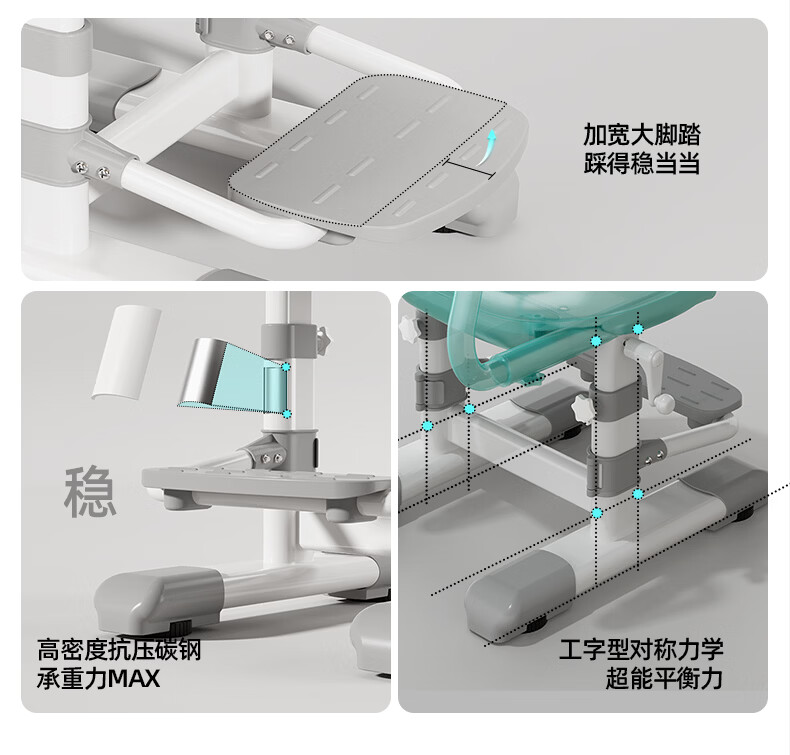 加宽大脚踏
踩得稳当当

稳

高密度抗压碳钢
承重力MAX

工字型对称力学
超能平衡力