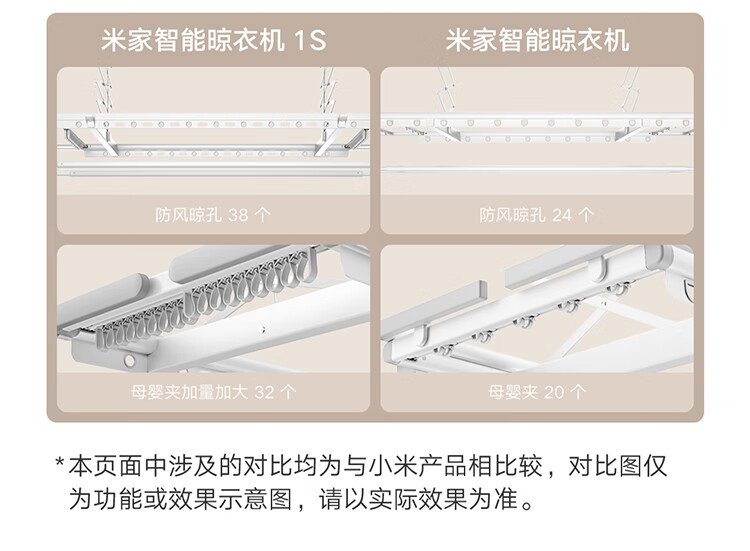 米家智能晾衣机 1S

防风晾孔 38 个

母婴夹加量加大 32 个

米家智能晾衣机

防风晾孔 24 个

母婴夹 20 个

*本页面中涉及的对比均为与小米产品相比较，对比图仅为功能或效果示意图，请以实际效果为准。