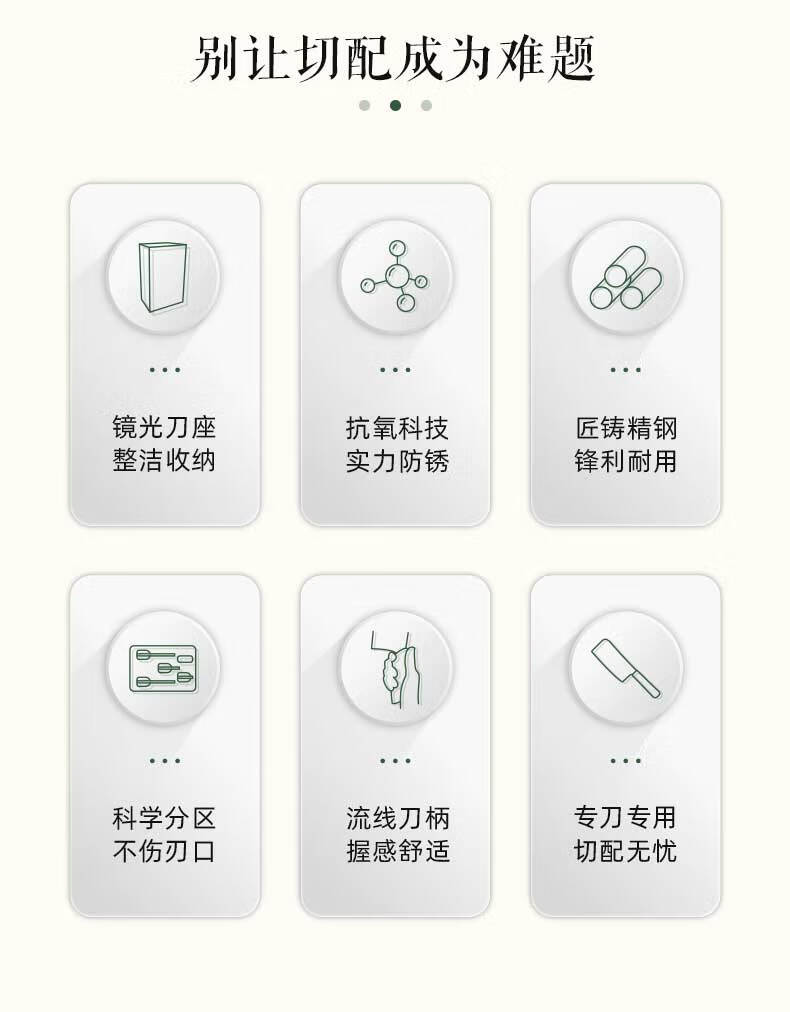 别让切配成为难题

镜光刀座
整洁收纳

抗氧科技
实力防锈

匠铸精钢
锋利耐用

科学分区
不伤刃口

流线刀柄
握感舒适

专刀专用
切配无忧