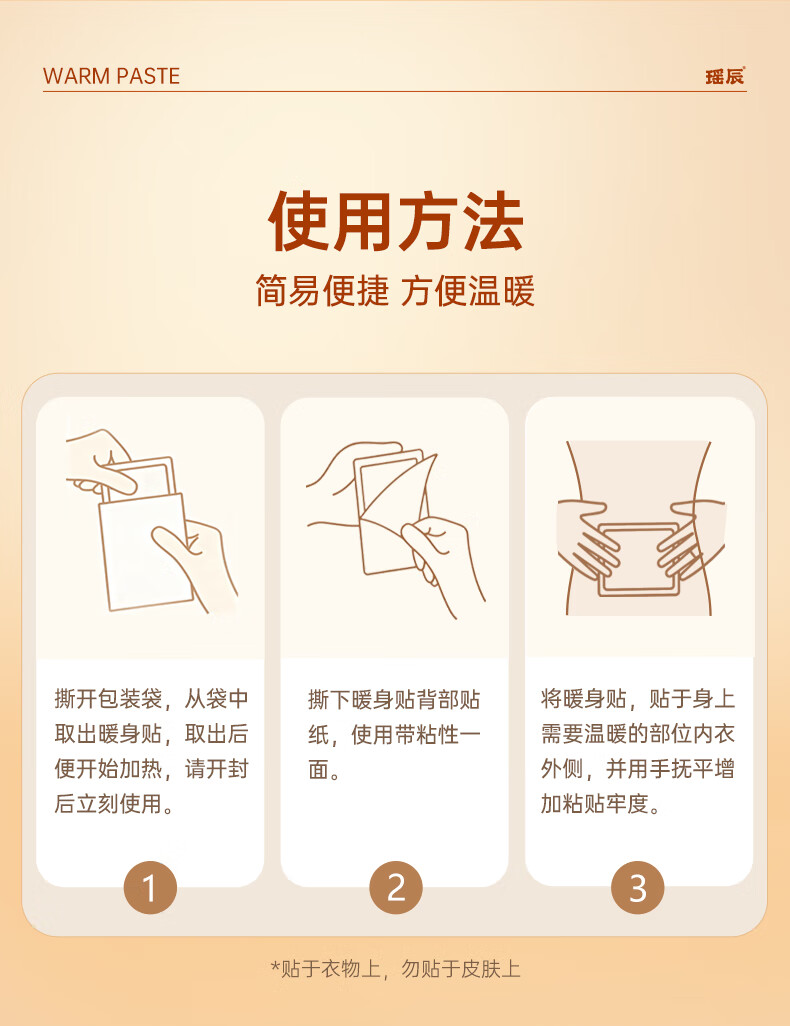 WARM PASTE

瑶辰

使用方法

简易便捷 方便温暖

撕开包装袋，从袋中取出暖身贴，取出后便开始加热，请开封后立刻使用。

1

撕下暖身贴背部贴纸，使用带粘性一面。

2

将暖身贴，贴于身上需要温暖的部位内衣外侧，并用手抚平增加粘贴牢度。

3

*贴于衣物上，勿贴于皮肤上