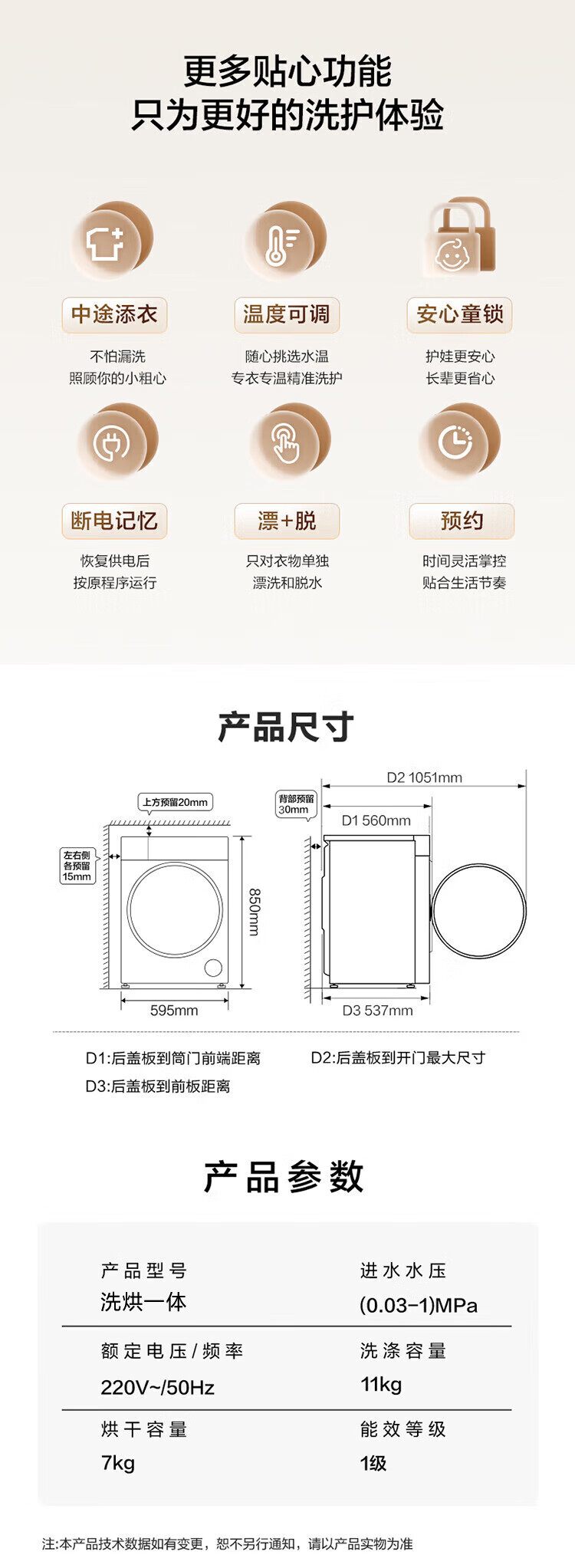 更多贴心功能
只为更好的洗护体验

中途添衣
不怕漏洗
照顾你的小粗心

温度可调
随心挑选水温
专衣专温精准洗护

安心童锁
护娃更安心
长辈更省心

断电记忆
恢复供电后
按原程序运行

漂+脱
只对衣物单独
漂洗和脱水

预约
时间灵活掌控
贴合生活节奏

产品尺寸

上方预留20mm
左右侧各预留15mm
850mm
595mm
背部预留30mm
D2 1051mm
D1 560mm
D3 537mm

D1:后盖板到筒门前端距离
D2:后盖板到开门最大尺寸
D3:后盖板到前板距离

产品参数

| 产品型号 | 进水水压 |
|---|---|
| 洗烘一体 | (0.03-1)MPa |
| 额定电压/频率 | 洗涤容量 |
| 220V~/50Hz | 11kg |
| 烘干容量 | 能效等级 |
| 7kg | 1级 |

注:本产品技术数据如有变更，恕不另行通知，请以产品实物为准