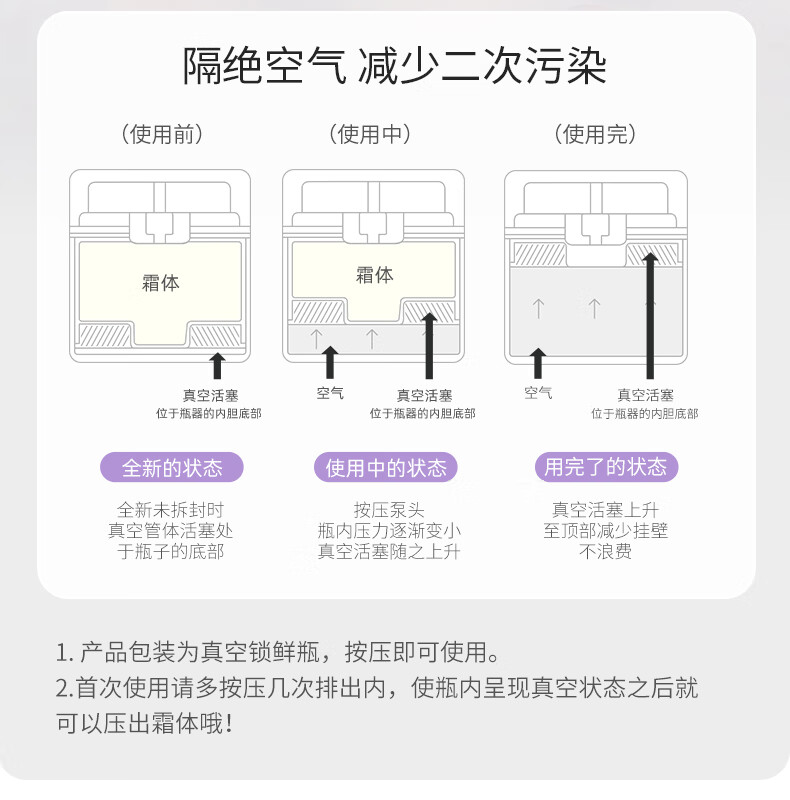 隔绝空气 减少二次污染

（使用前）

霜体

真空活塞
位于瓶器的内胆底部

全新的状态

全新未拆封时
真空管体活塞处
于瓶子的底部

（使用中）

霜体

空气

真空活塞
位于瓶器的内胆底部

使用中的状态

按压泵头
瓶内压力逐渐变小
真空活塞随之上升

（使用完）

空气

真空活塞
位于瓶器的内胆底部

用完了的状态

真空活塞上升
至顶部减少挂壁
不浪费

1. 产品包装为真空锁鲜瓶，按压即可使用。
2.首次使用请多按压几次排出内，使瓶内呈现真空状态之后就可以压出霜体哦！