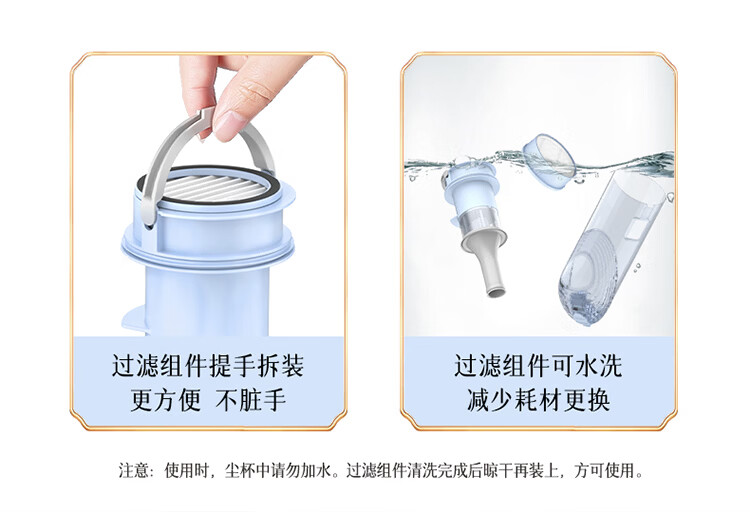 过滤组件提手拆装
更方便 不脏手

过滤组件可水洗
减少耗材更换

注意：使用时，尘杯中请勿加水。过滤组件清洗完成后晾干再装上，方可使用。