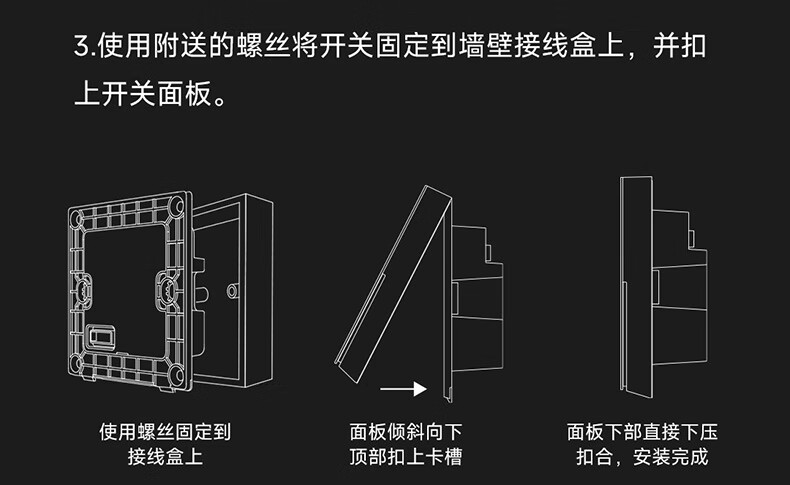 3.使用附送的螺丝将开关固定到墙壁接线盒上，并扣上开关面板。

使用螺丝固定到接线盒上

面板倾斜向下顶部扣上卡槽

面板下部直接下压扣合，安装完成