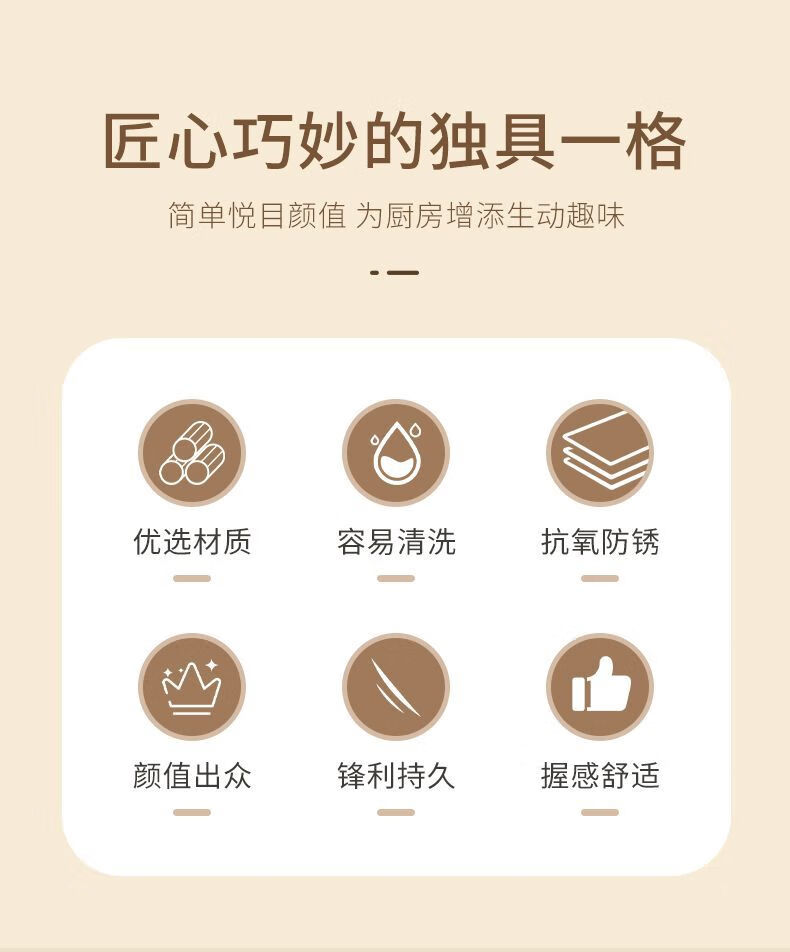 匠心巧妙的独具一格

简单悦目颜值 为厨房增添生动趣味

优选材质

容易清洗

抗氧防锈

颜值出众

锋利持久

握感舒适