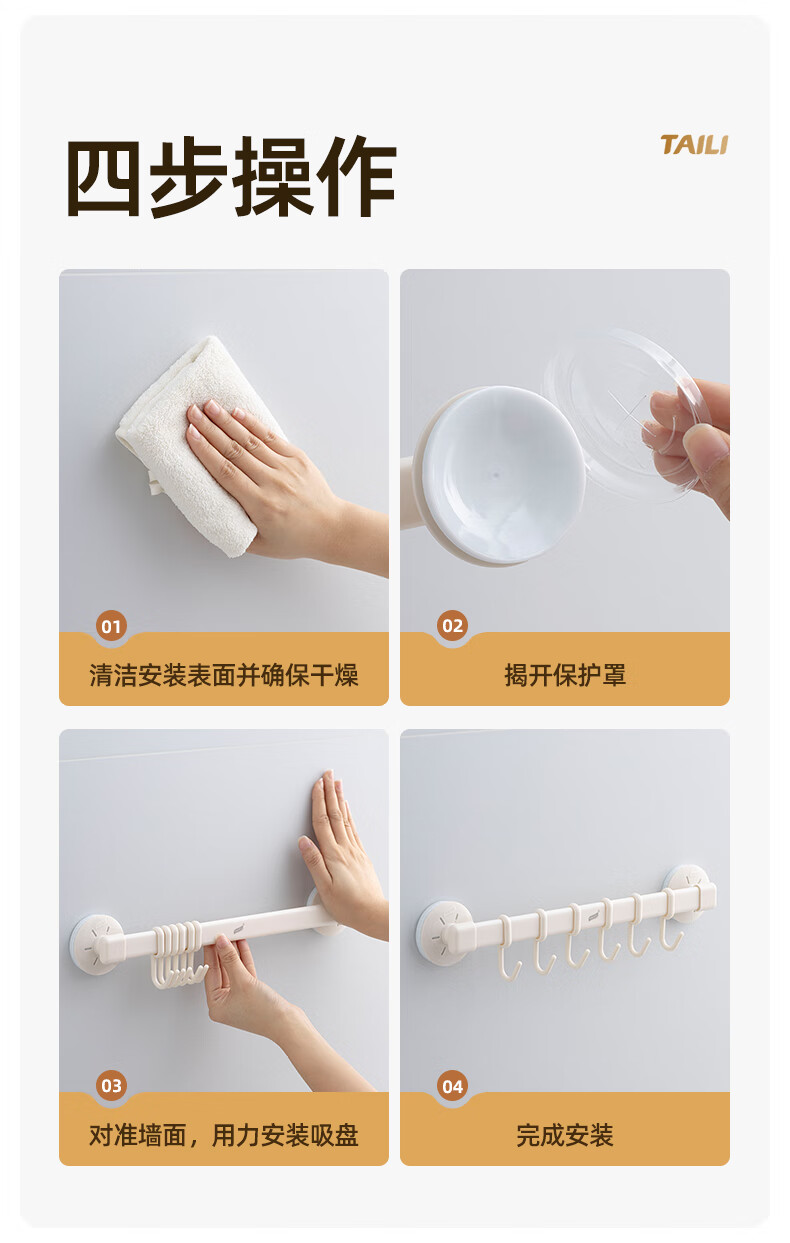 四步操作

TAILI

01
清洁安装表面并确保干燥

02
揭开保护罩

03
对准墙面，用力安装吸盘

04
完成安装