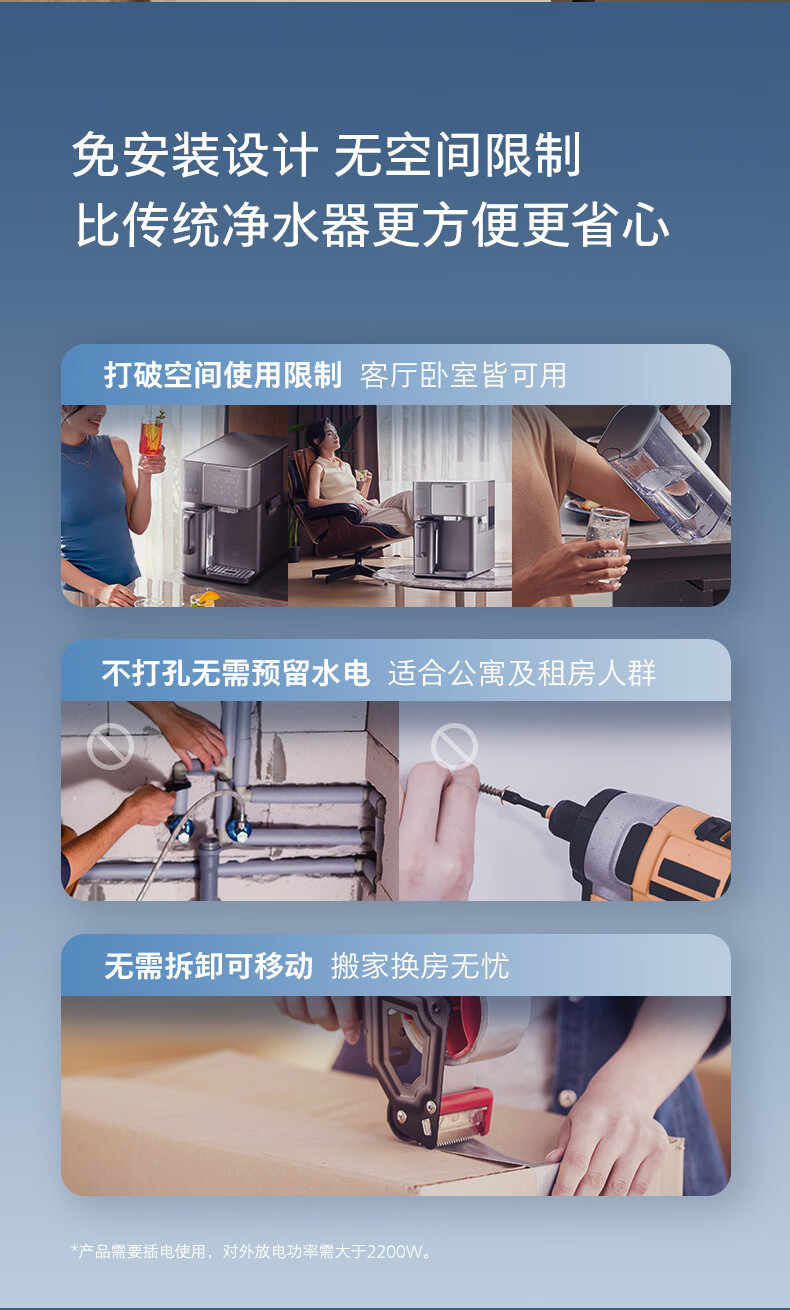 免安装设计 无空间限制
比传统净水器更方便更省心

打破空间使用限制 客厅卧室皆可用

不打孔无需预留水电 适合公寓及租房人群

无需拆卸可移动 搬家换房无忧

*产品需要插电使用，对外放电功率需大于2200W。