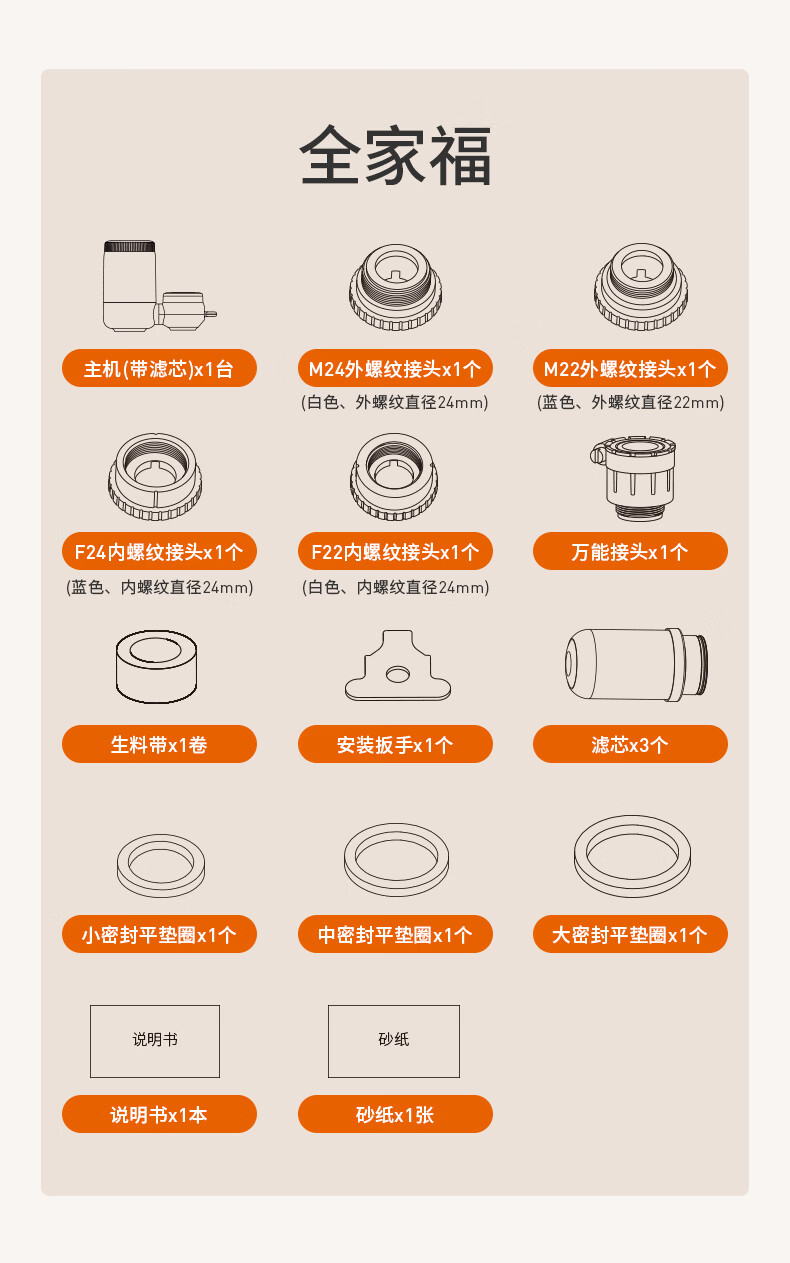 全家福

主机(带滤芯)x1台

M24外螺纹接头x1个
(白色、外螺纹直径24mm)

M22外螺纹接头x1个
(蓝色、外螺纹直径22mm)

F24内螺纹接头x1个
(蓝色、内螺纹直径24mm)

F22内螺纹接头x1个
(白色、内螺纹直径24mm)

万能接头x1个

生料带x1卷

安装扳手x1个

滤芯x3个

小密封平垫圈x1个

中密封平垫圈x1个

大密封平垫圈x1个

说明书

说明书x1本

砂纸

砂纸x1张