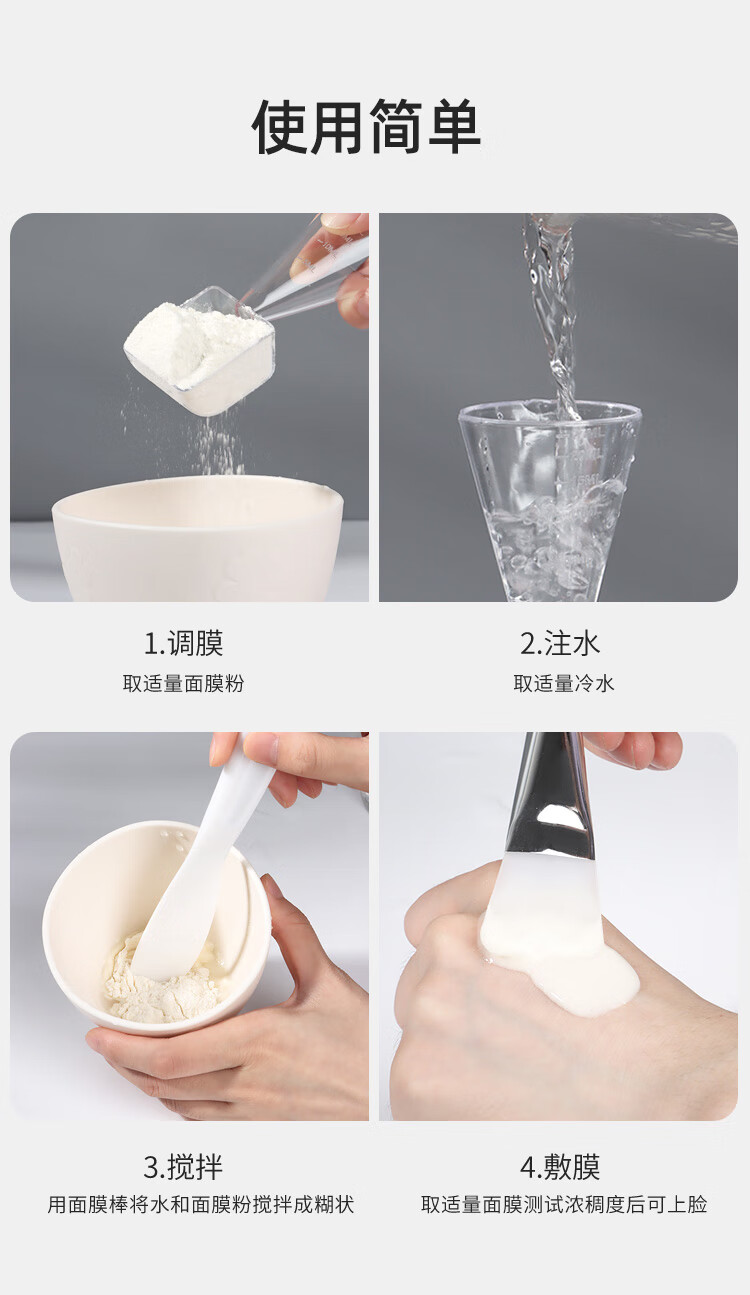 使用简单

1.调膜
取适量面膜粉

2.注水
取适量冷水

3.搅拌
用面膜棒将水和面膜粉搅拌成糊状

4.敷膜
取适量面膜测试浓稠度后可上脸