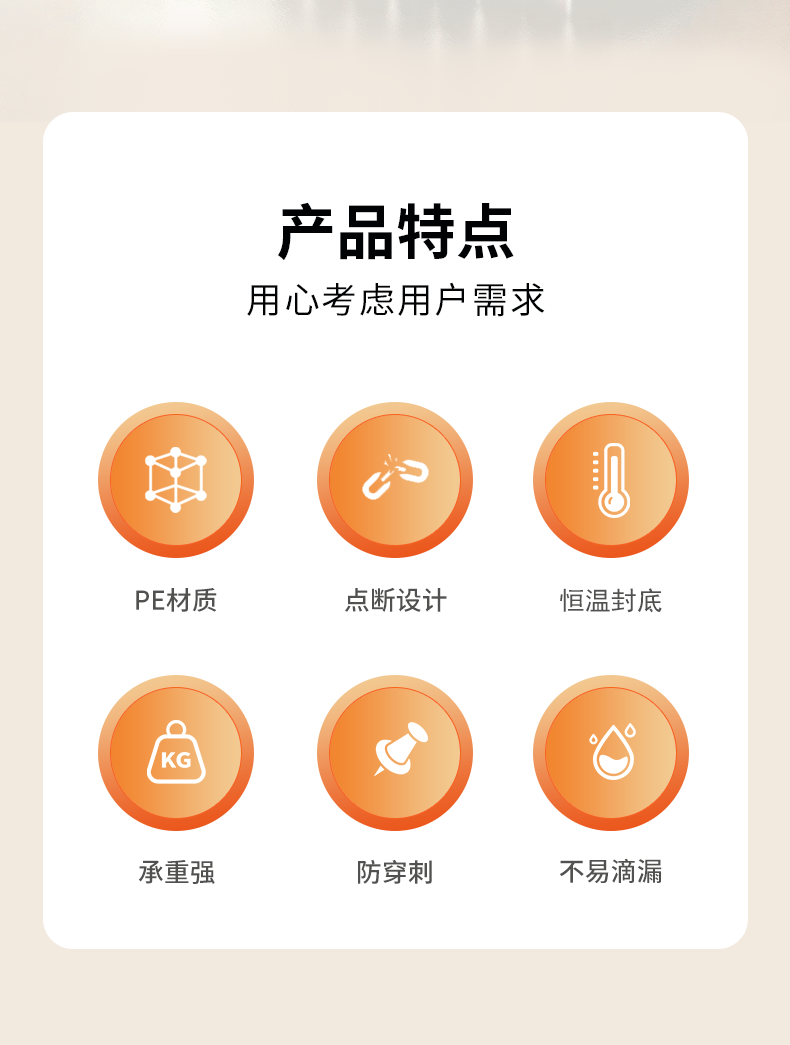 产品特点

用心考虑用户需求

PE材质

点断设计

恒温封底

KG

承重强

防穿刺

不易滴漏