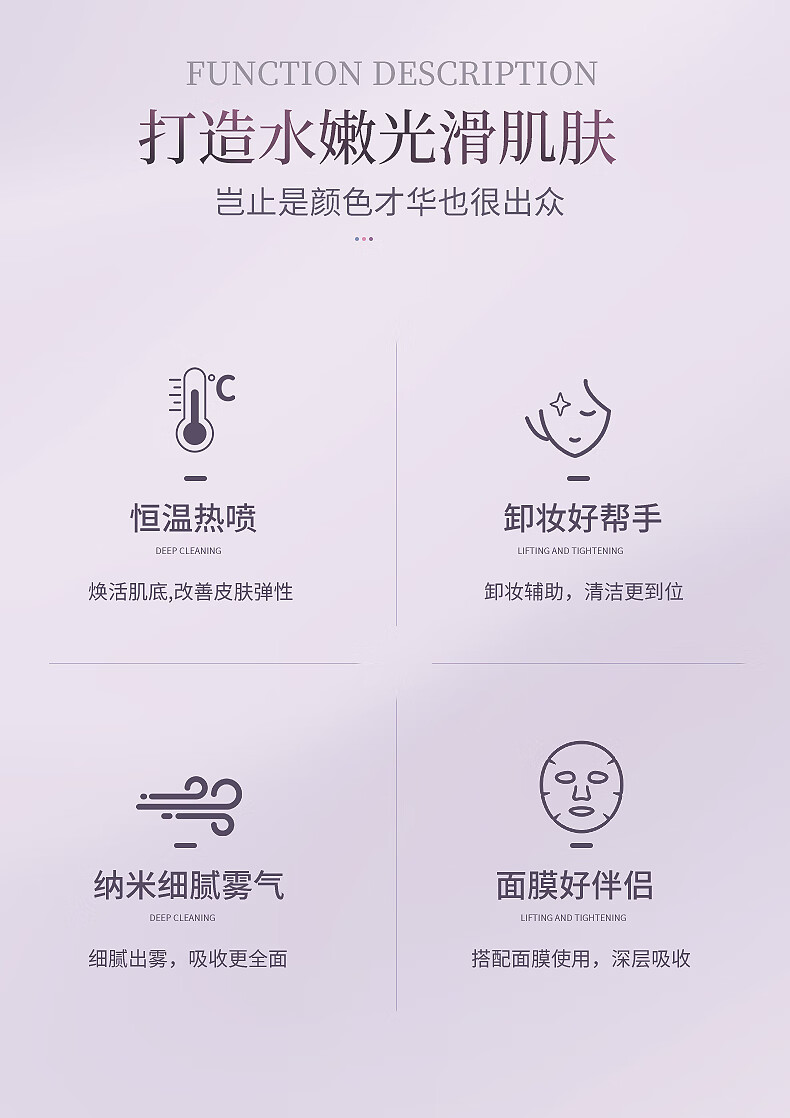 FUNCTION DESCRIPTION

打造水嫩光滑肌肤

岂止是颜色才华也很出众

°C

恒温热喷

DEEP CLEANING

焕活肌底,改善皮肤弹性

卸妆好帮手

LIFTING AND TIGHTENING

卸妆辅助，清洁更到位

纳米细腻雾气

DEEP CLEANING

细腻出雾，吸收更全面

面膜好伴侣

LIFTING AND TIGHTENING

搭配面膜使用，深层吸收