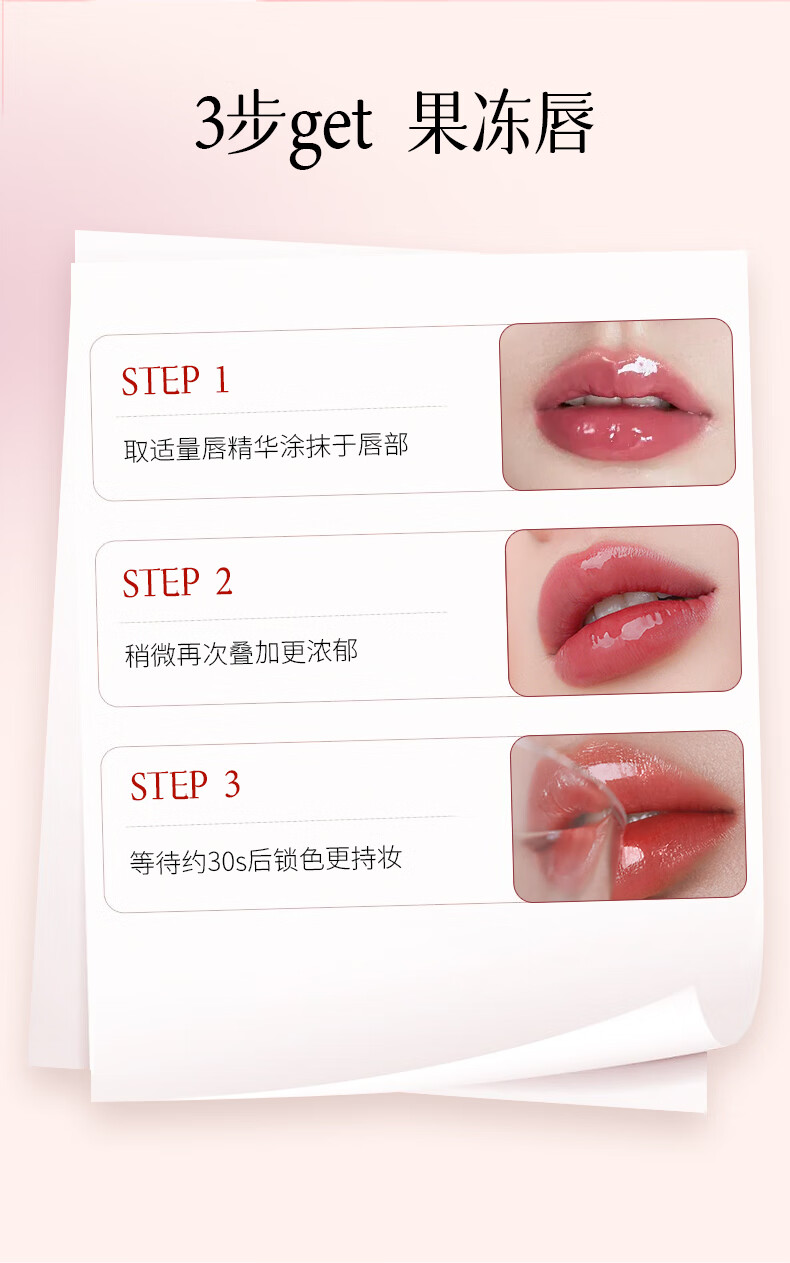 3步get 果冻唇

STEP 1

取适量唇精华涂抹于唇部

STEP 2

稍微再次叠加更浓郁

STEP 3

等待约30s后锁色更持妆