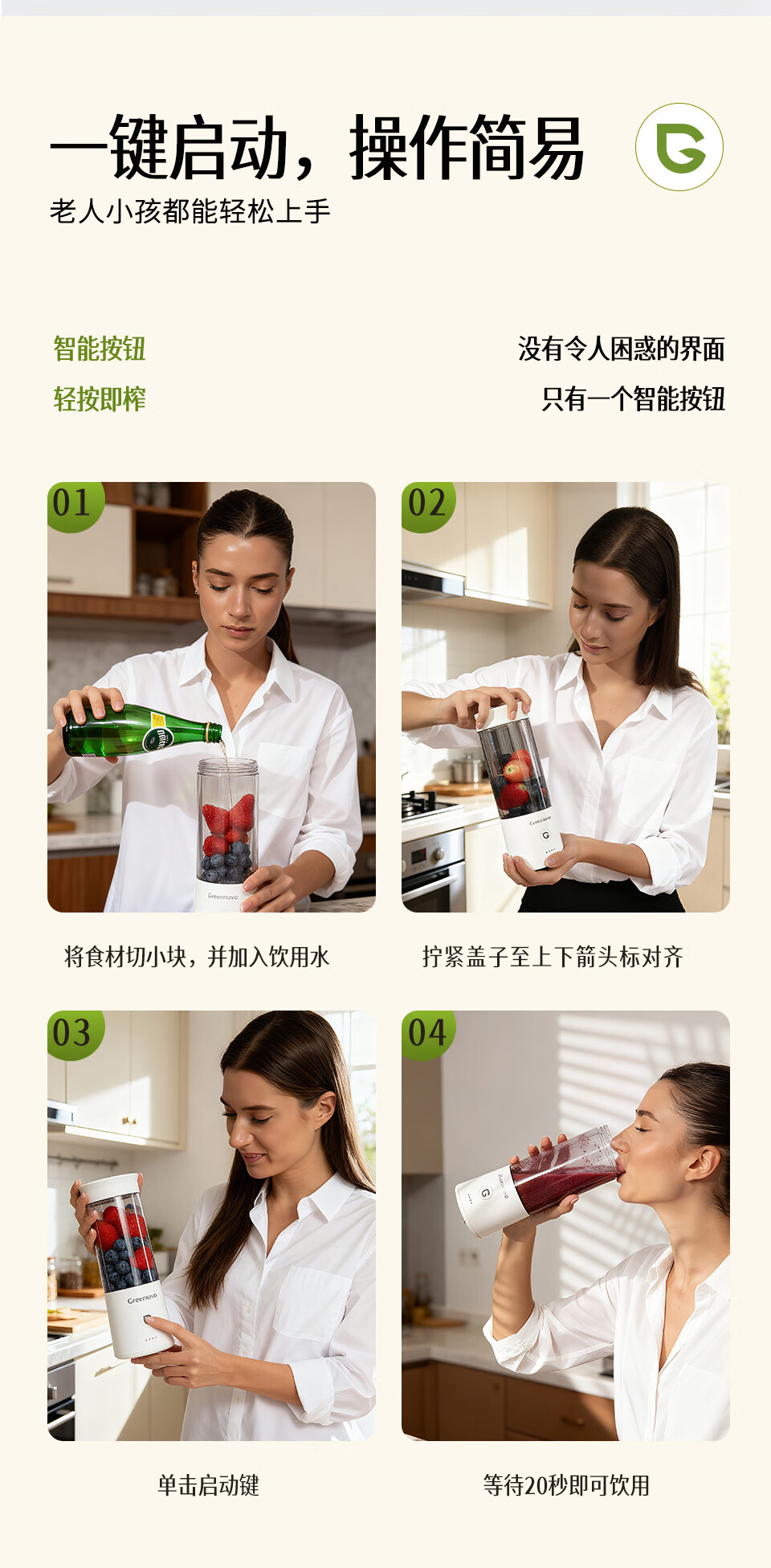 一键启动，操作简易

老人小孩都能轻松上手

智能按钮
轻按即榨

没有令人困惑的界面
只有一个智能按钮

01

Greennovo

将食材切小块，并加入饮用水

02

Greennovo

拧紧盖子至上下箭头标对齐

03

Greennovo

单击启动键

04

等待20秒即可饮用