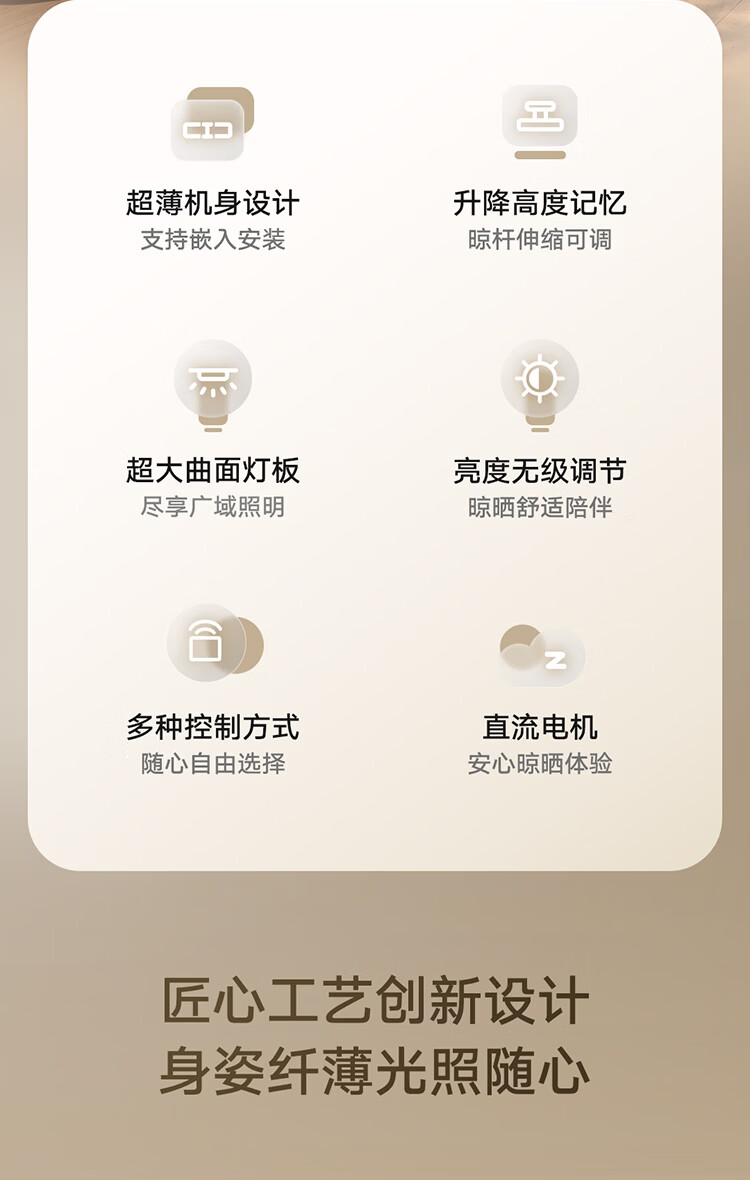 超薄机身设计
支持嵌入安装

升降高度记忆
晾杆伸缩可调

超大曲面灯板
尽享广域照明

亮度无级调节
晾晒舒适陪伴

多种控制方式
随心自由选择

直流电机
安心晾晒体验

匠心工艺创新设计
身姿纤薄光照随心