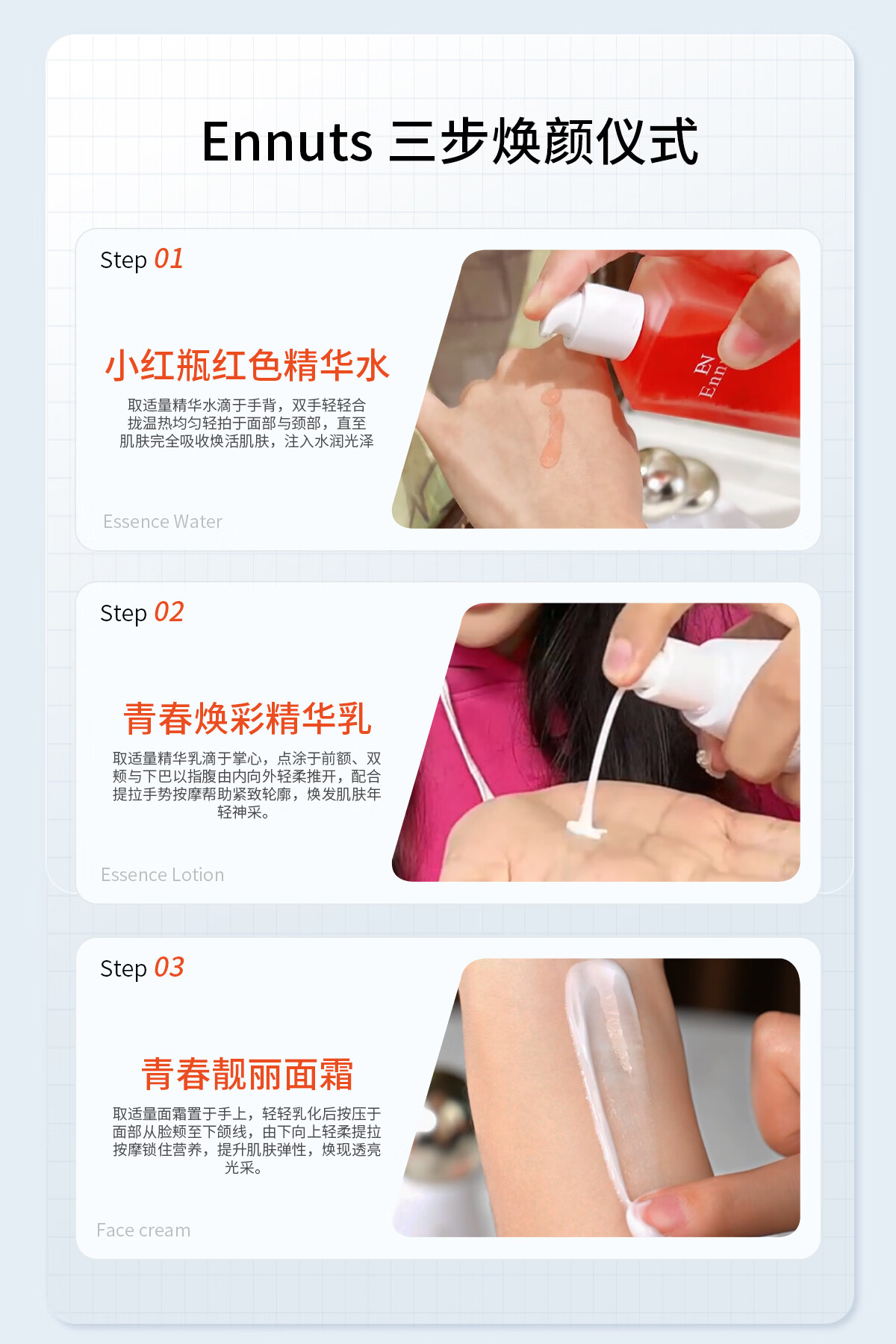 Ennuts 三步焕颜仪式

Step 01

小红瓶红色精华水

取适量精华水滴于手背，双手轻轻合拢温热均匀轻拍于面部与颈部，直至肌肤完全吸收焕活肌肤，注入水润光泽

Essence Water

EN Enn

Step 02

青春焕彩精华乳

取适量精华乳滴于掌心，点涂于前额、双颊与下巴以指腹由内向外轻柔推开，配合提拉手势按摩帮助紧致轮廓，焕发肌肤年轻神采。

Essence Lotion

Step 03

青春靓丽面霜

取适量面霜置于手上，轻轻乳化后按压于面部从脸颊至下颌线，由下向上轻柔提拉按摩锁住营养，提升肌肤弹性，焕现透亮光采。

Face cream