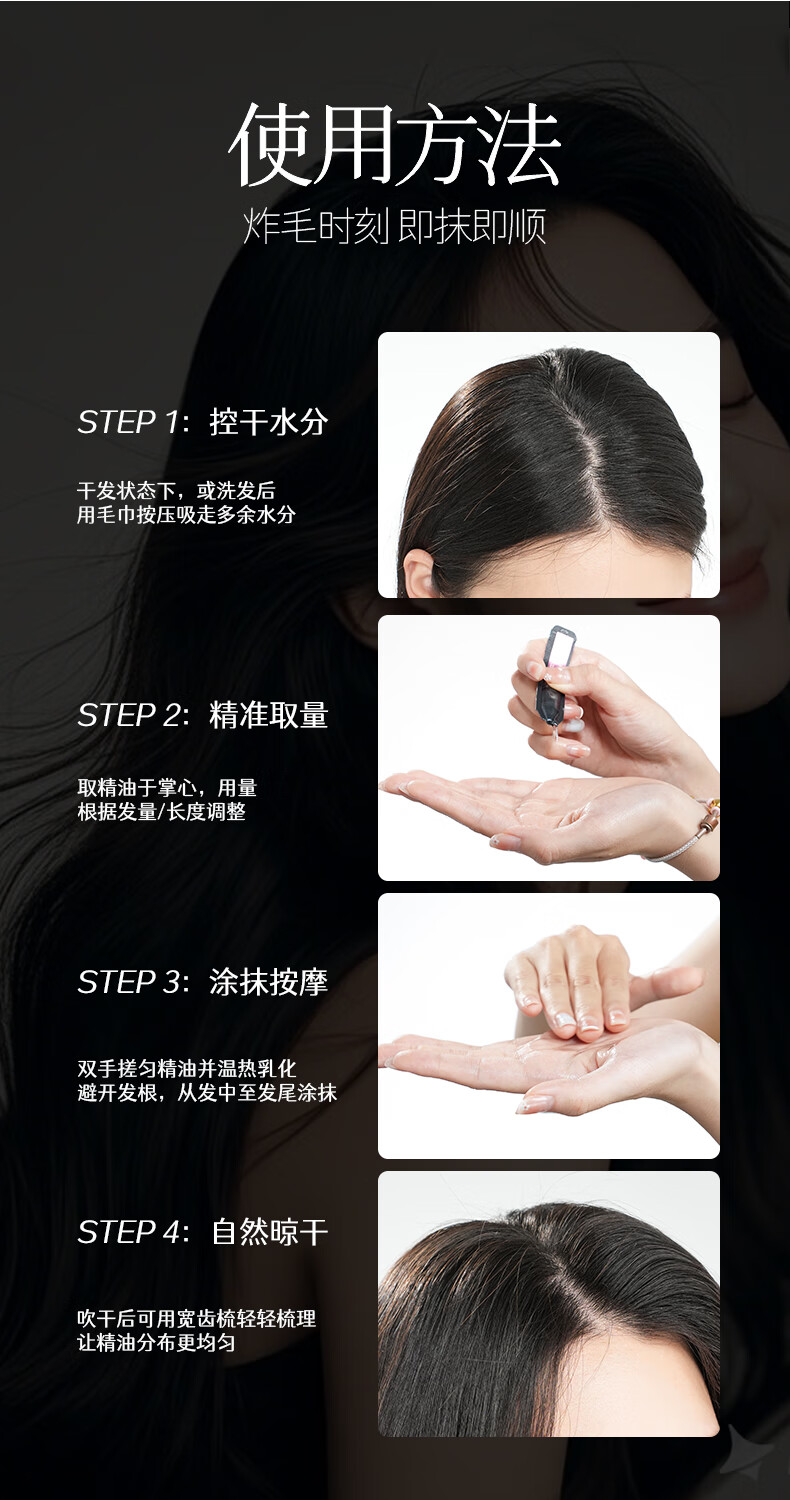 使用方法

炸毛时刻 即抹即顺

STEP 1：控干水分

干发状态下，或洗发后
用毛巾按压吸走多余水分

STEP 2：精准取量

取精油于掌心，用量
根据发量/长度调整

STEP 3：涂抹按摩

双手搓匀精油并温热乳化
避开发根，从发中至发尾涂抹

STEP 4：自然晾干

吹干后可用宽齿梳轻轻梳理
让精油分布更均匀