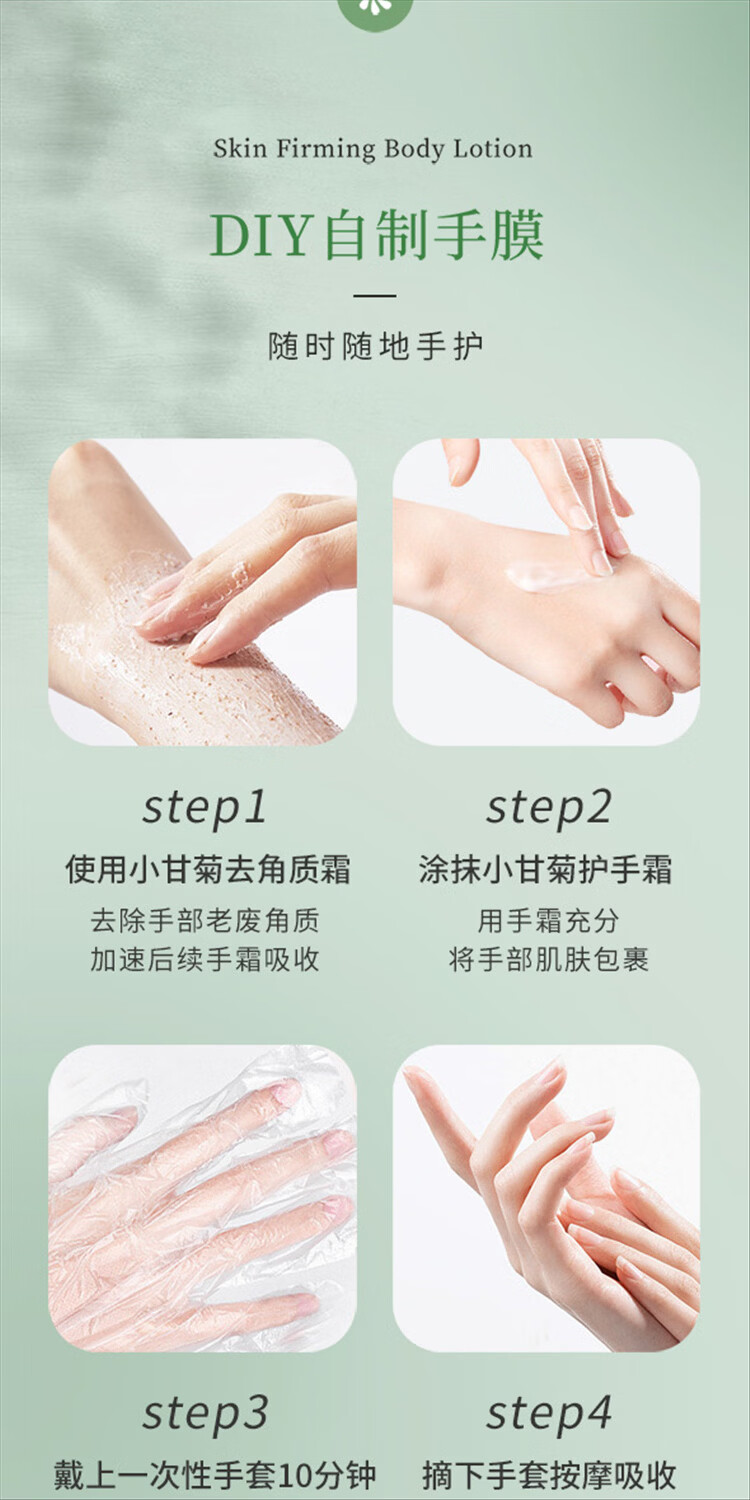 Skin Firming Body Lotion

DIY自制手膜

随时随地手护

step1
使用小甘菊去角质霜
去除手部老废角质
加速后续手霜吸收

step2
涂抹小甘菊护手霜
用手霜充分
将手部肌肤包裹

step3
戴上一次性手套10分钟

step4
摘下手套按摩吸收