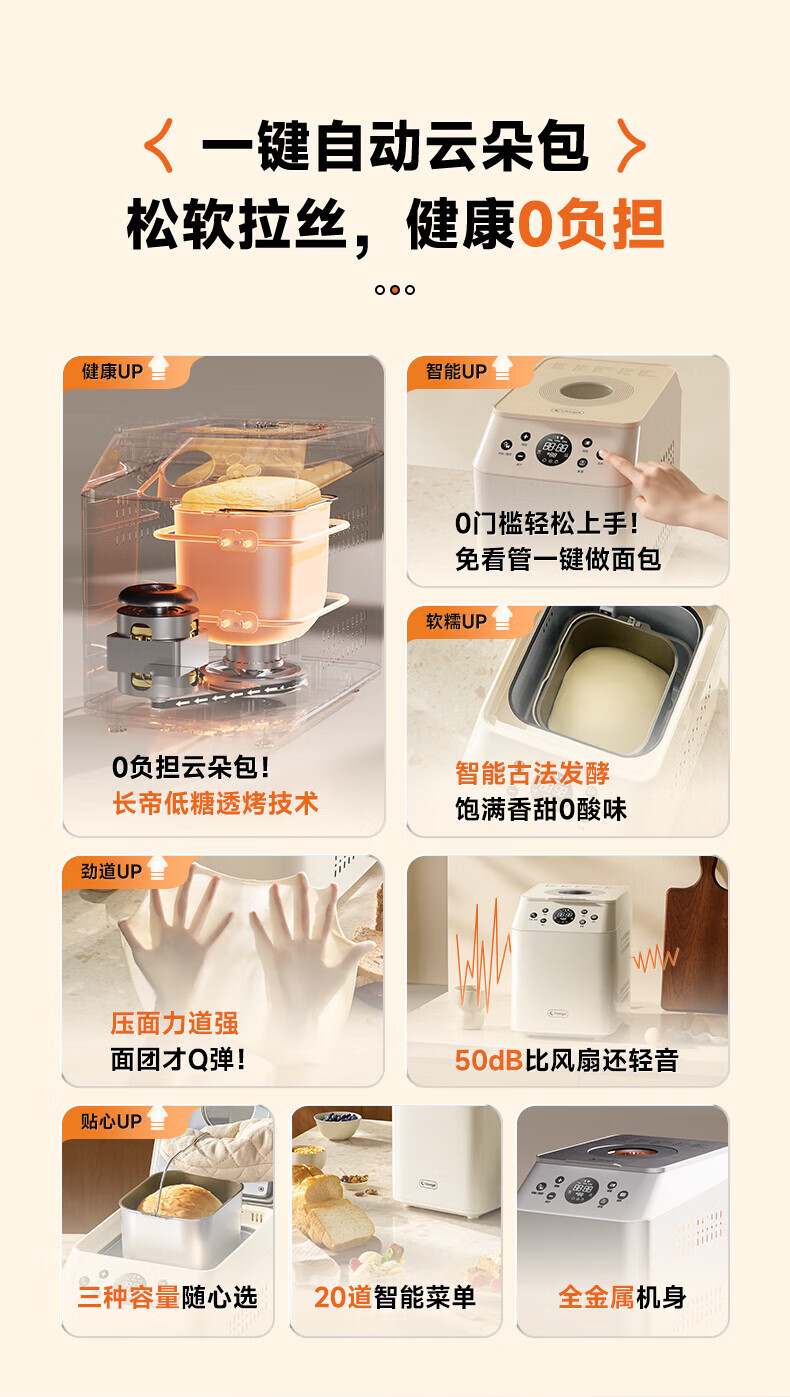 一键自动云朵包
松软拉丝，健康0负担

健康UP
0负担云朵包！
长帝低糖透烤技术

智能UP
0门槛轻松上手！
免看管一键做面包

软糯UP
智能古法发酵
饱满香甜0酸味

劲道UP
压面力道强
面团才Q弹！

50dB比风扇还轻音

贴心UP
三种容量随心选

20道智能菜单

全金属机身