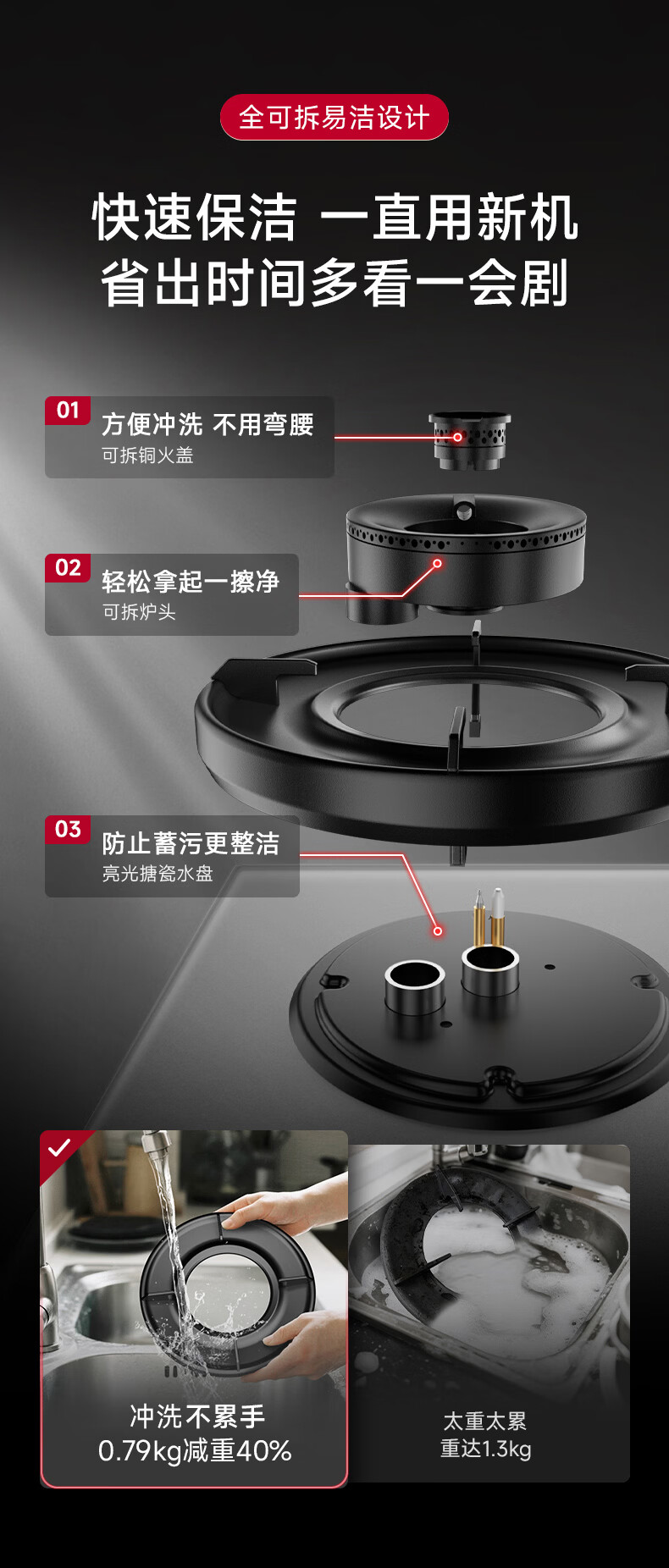 全可拆易洁设计

快速保洁 一直用新机
省出时间多看一会剧

01
方便冲洗 不用弯腰
可拆铜火盖

02
轻松拿起一擦净
可拆炉头

03
防止蓄污更整洁
亮光搪瓷水盘

冲洗不累手
0.79kg减重40%

太重太累
重达1.3kg