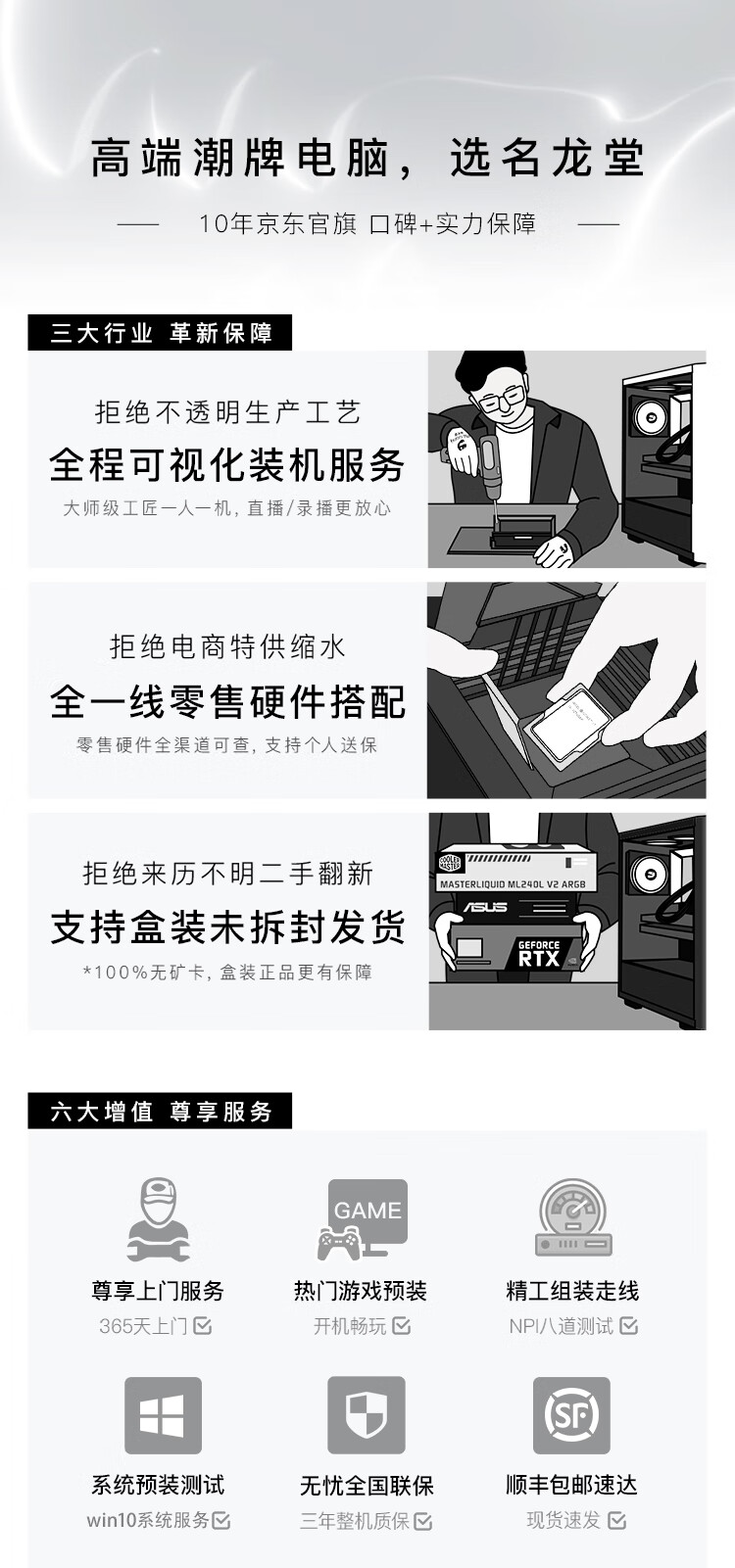 高端潮牌电脑，选名龙堂

10年京东官旗 口碑+实力保障

三大行业 革新保障

拒绝不透明生产工艺

全程可视化装机服务

大师级工匠一人一机，直播/录播更放心

拒绝电商特供缩水

全一线零售硬件搭配

零售硬件全渠道可查，支持个人送保

拒绝来历不明二手翻新

支持盒装未拆封发货

*100%无矿卡，盒装正品更有保障

COOLER MASTER

MASTERLIQUID ML240L V2 ARGB

ASUS

GEFORCE RTX

六大增值 尊享服务

尊享上门服务
365天上门

GAME

热门游戏预装
开机畅玩

精工组装走线
NPI八道测试

系统预装测试
win10系统服务

无忧全国联保
三年整机质保

SF

顺丰包邮速达
现货速发