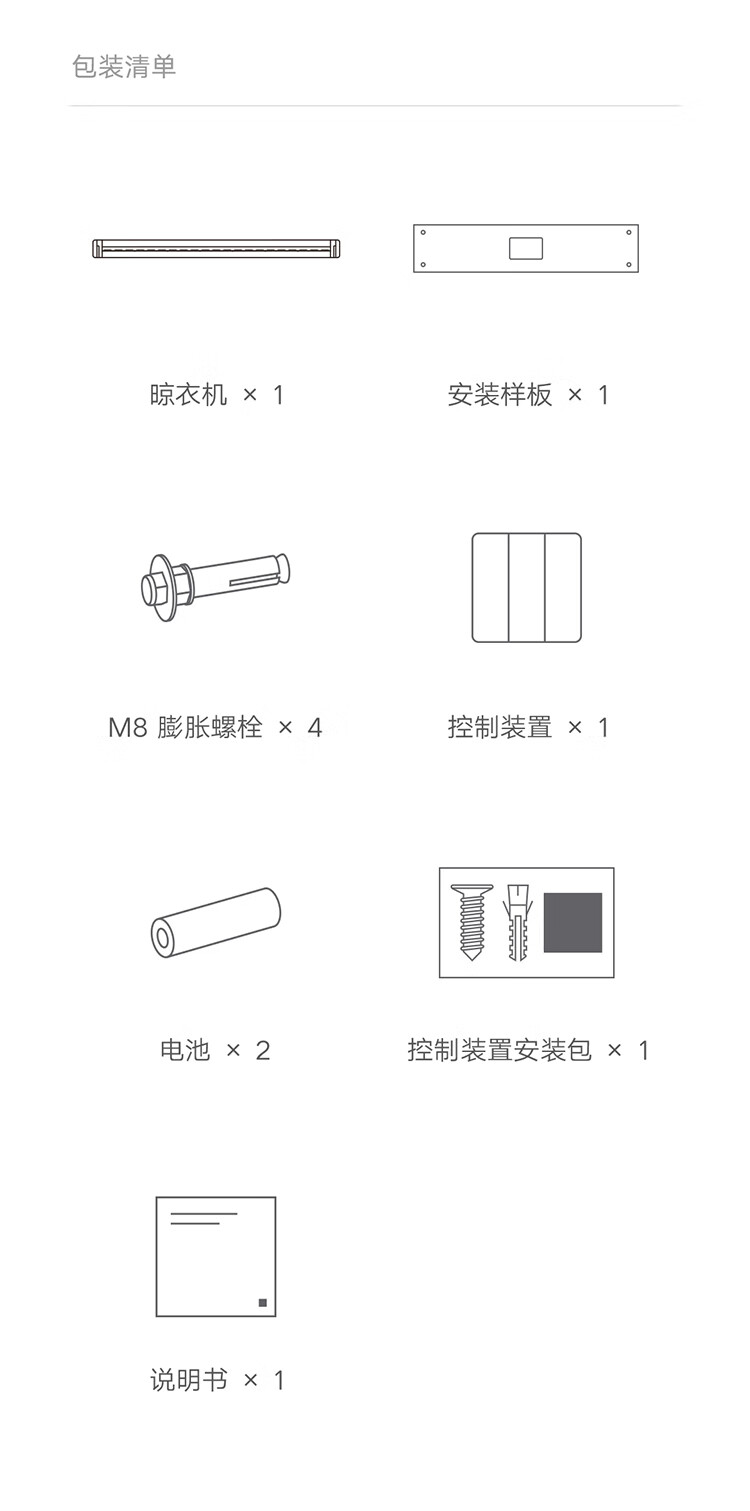 包装清单

晾衣机 × 1

安装样板 × 1

M8 膨胀螺栓 × 4

控制装置 × 1

电池 × 2

控制装置安装包 × 1

说明书 × 1