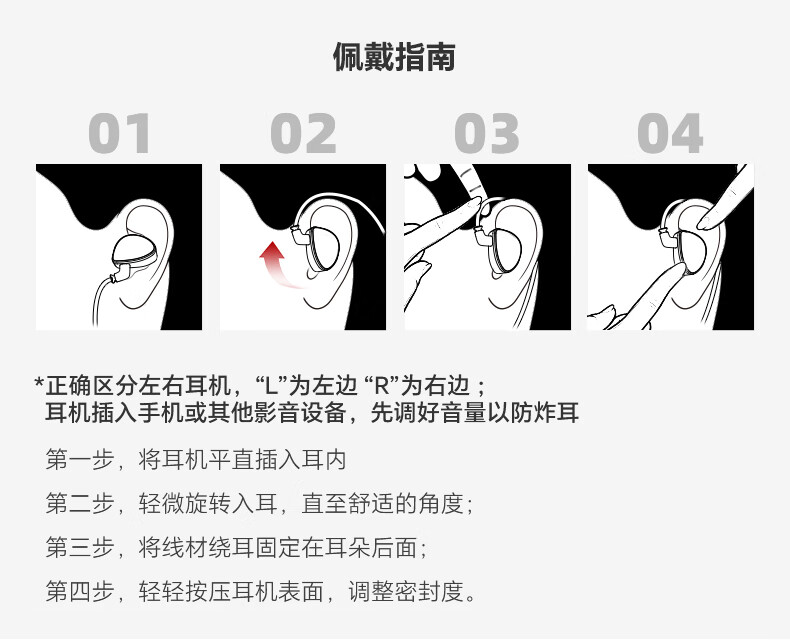 佩戴指南

01

02

03

04

*正确区分左右耳机，“L”为左边 “R”为右边；
耳机插入手机或其他影音设备，先调好音量以防炸耳

第一步，将耳机平直插入耳内

第二步，轻微旋转入耳，直至舒适的角度；

第三步，将线材绕耳固定在耳朵后面；

第四步，轻轻按压耳机表面，调整密封度。