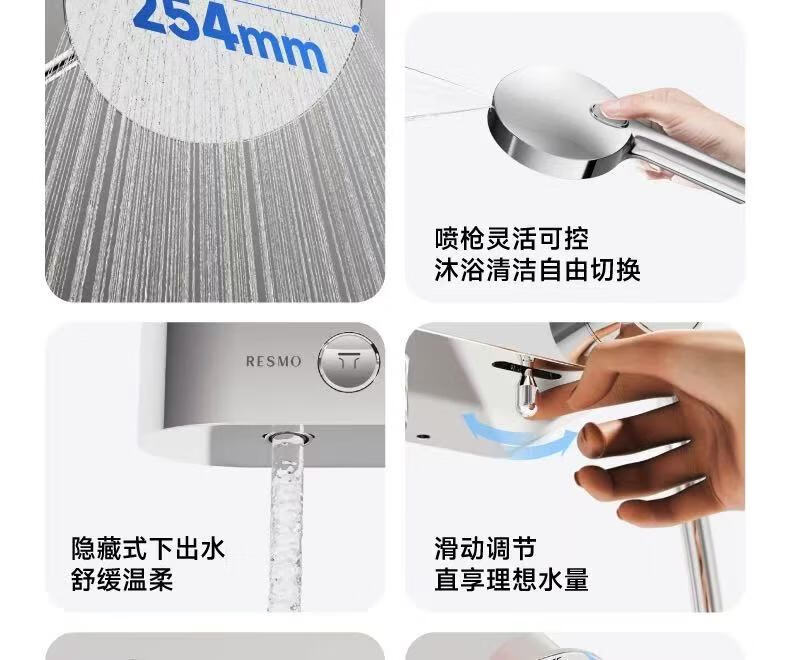 254mm

喷枪灵活可控
沐浴清洁自由切换

RESMO

隐藏式下出水
舒缓温柔

滑动调节
直享理想水量