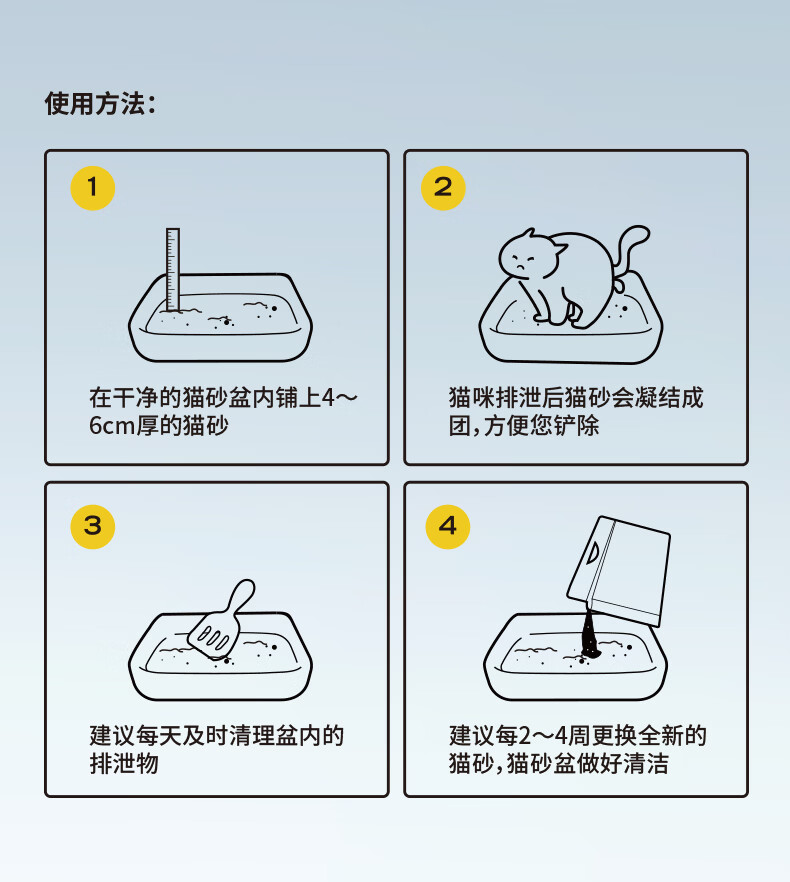 使用方法：

1

在干净的猫砂盆内铺上4～6cm厚的猫砂

2

猫咪排泄后猫砂会凝结成团，方便您铲除

3

建议每天及时清理盆内的排泄物

4

建议每2～4周更换全新的猫砂，猫砂盆做好清洁