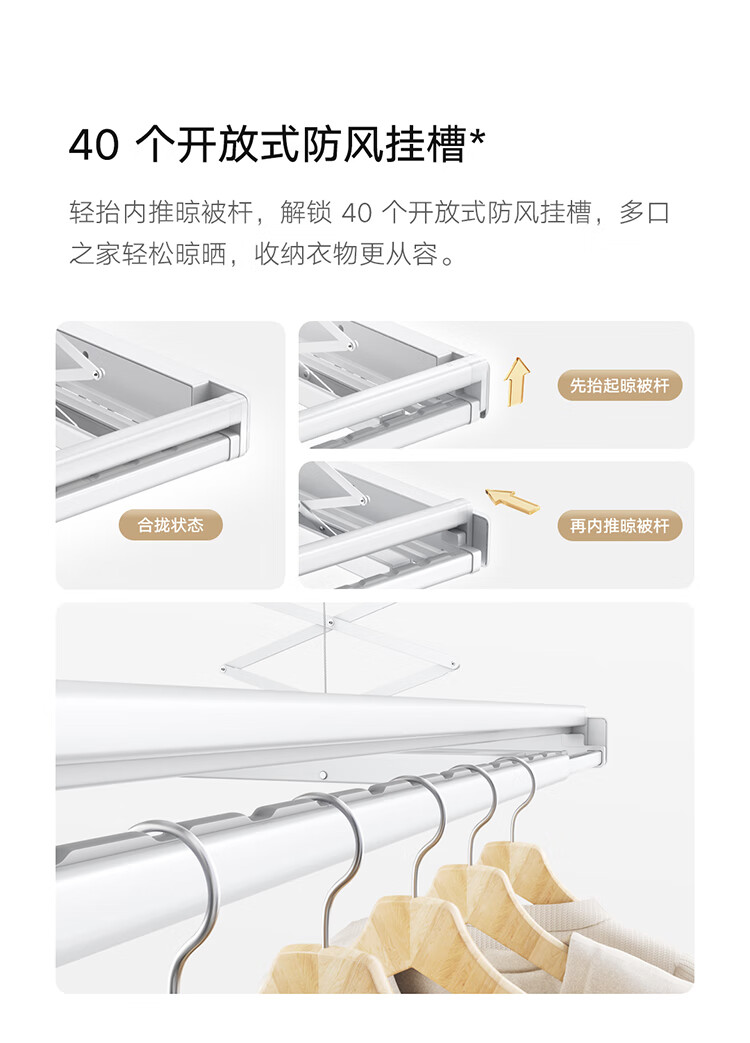 40 个开放式防风挂槽*

轻抬内推晾被杆，解锁 40 个开放式防风挂槽，多口之家轻松晾晒，收纳衣物更从容。

合拢状态

先抬起晾被杆

再内推晾被杆