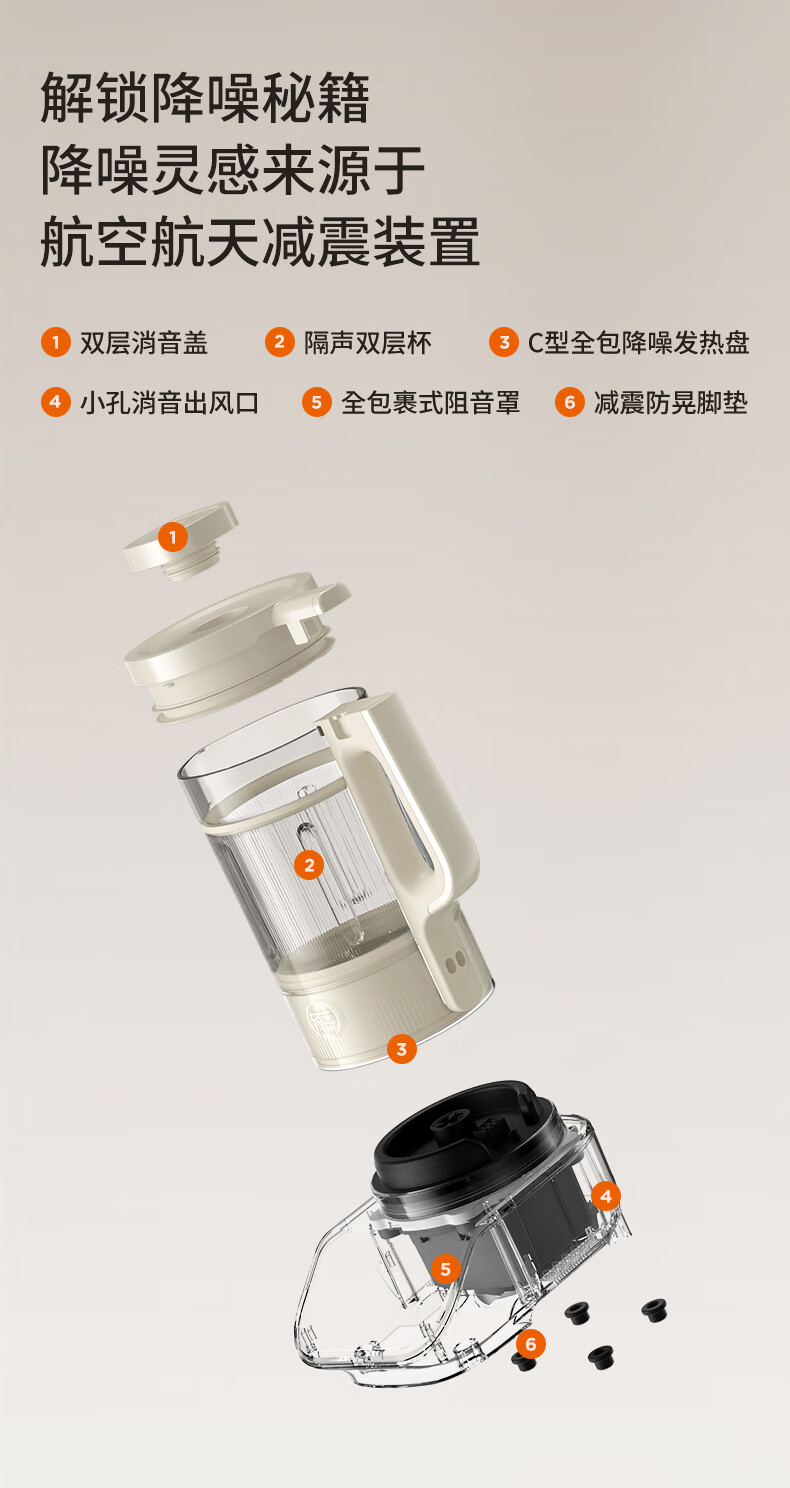 解锁降噪秘籍
降噪灵感来源于
航空航天减震装置

1 双层消音盖
2 隔声双层杯
3 C型全包降噪发热盘
4 小孔消音出风口
5 全包裹式阻音罩
6 减震防晃脚垫

1
2
3
4
5
6