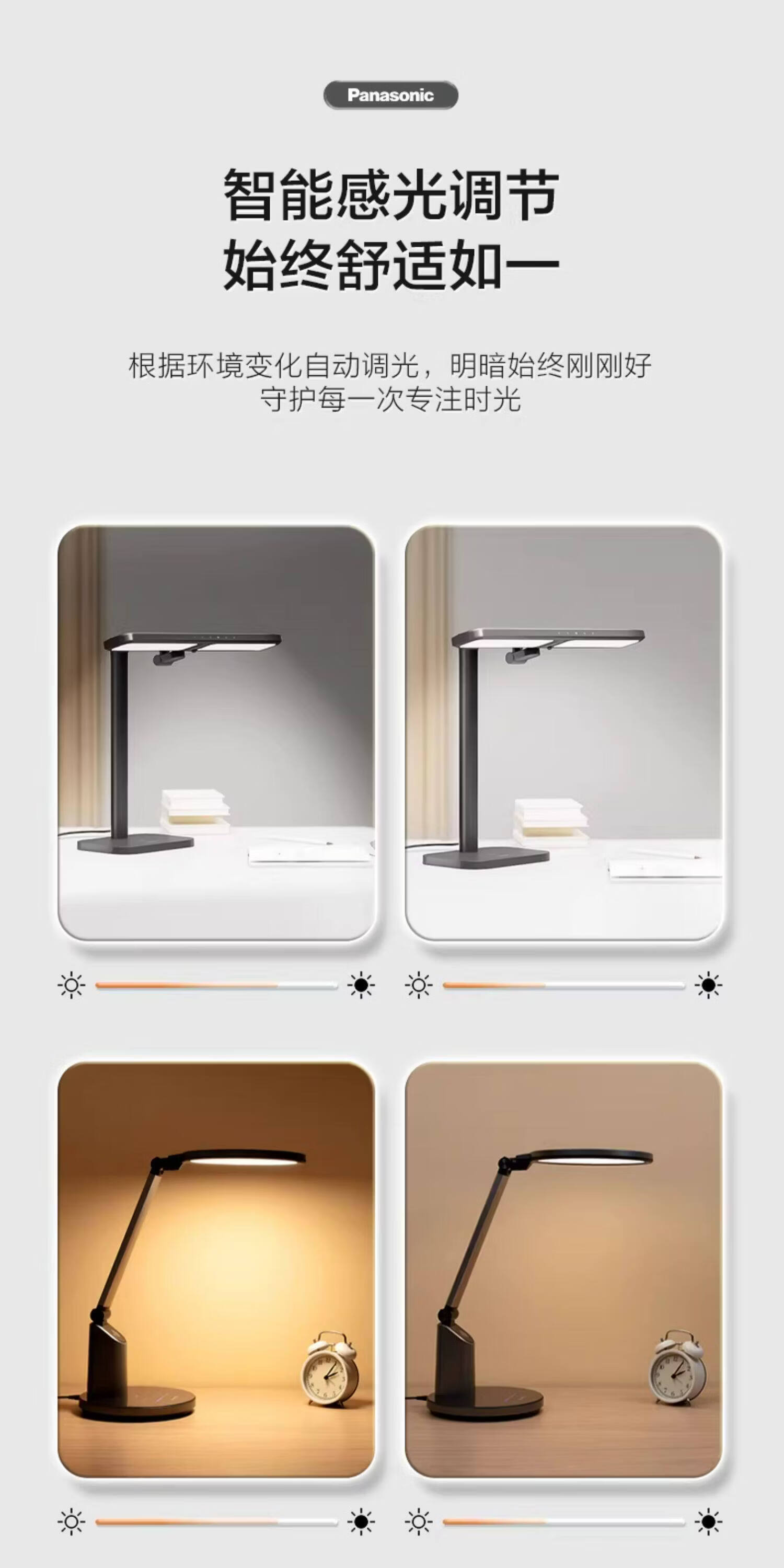 Panasonic

智能感光调节
始终舒适如一

根据环境变化自动调光，明暗始终刚刚好
守护每一次专注时光