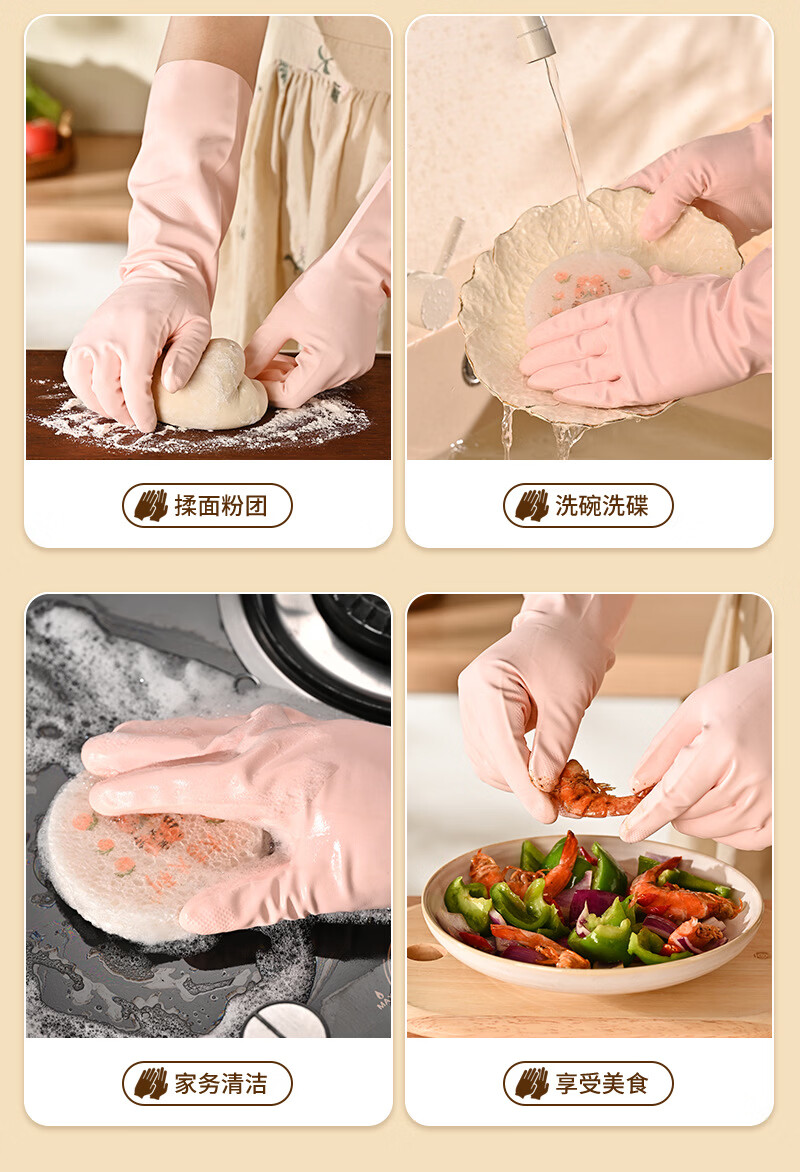 揉面粉团

洗碗洗碟

家务清洁

享受美食