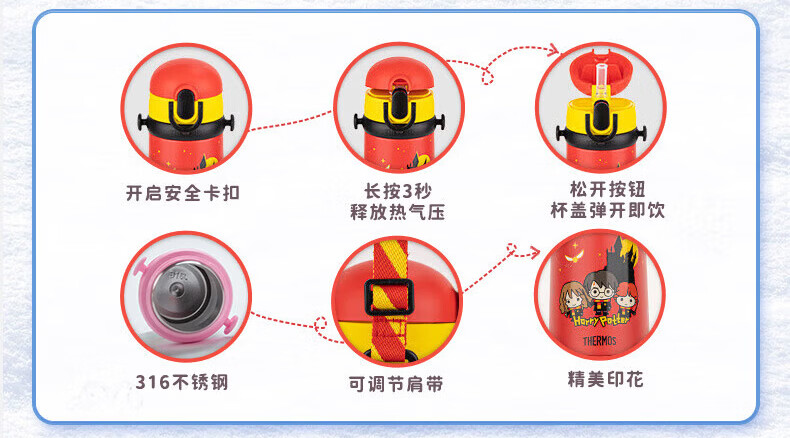 开启安全卡扣

长按3秒
释放热气压

松开按钮
杯盖弹开即饮

316不锈钢

可调节肩带

Harry Potter
THERMOS

精美印花