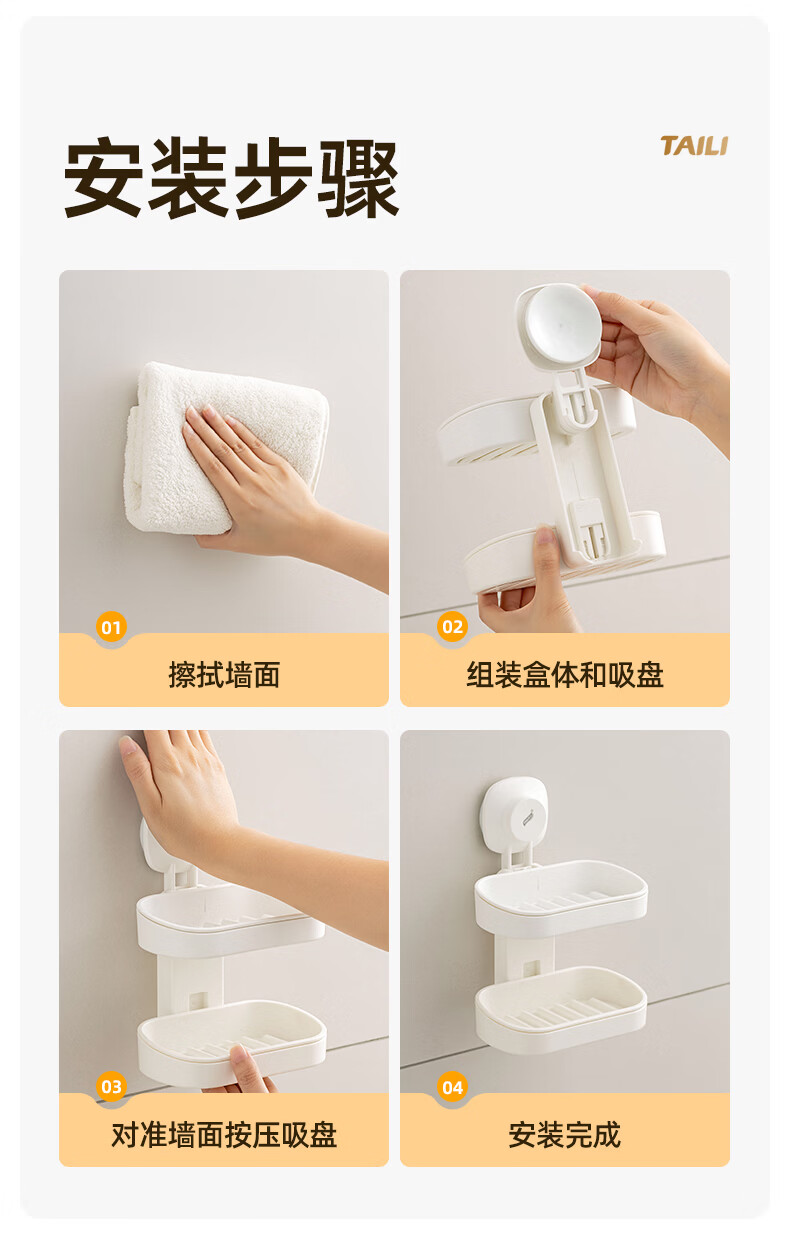 安装步骤

TAILI

01
擦拭墙面

02
组装盒体和吸盘

03
对准墙面按压吸盘

04
安装完成