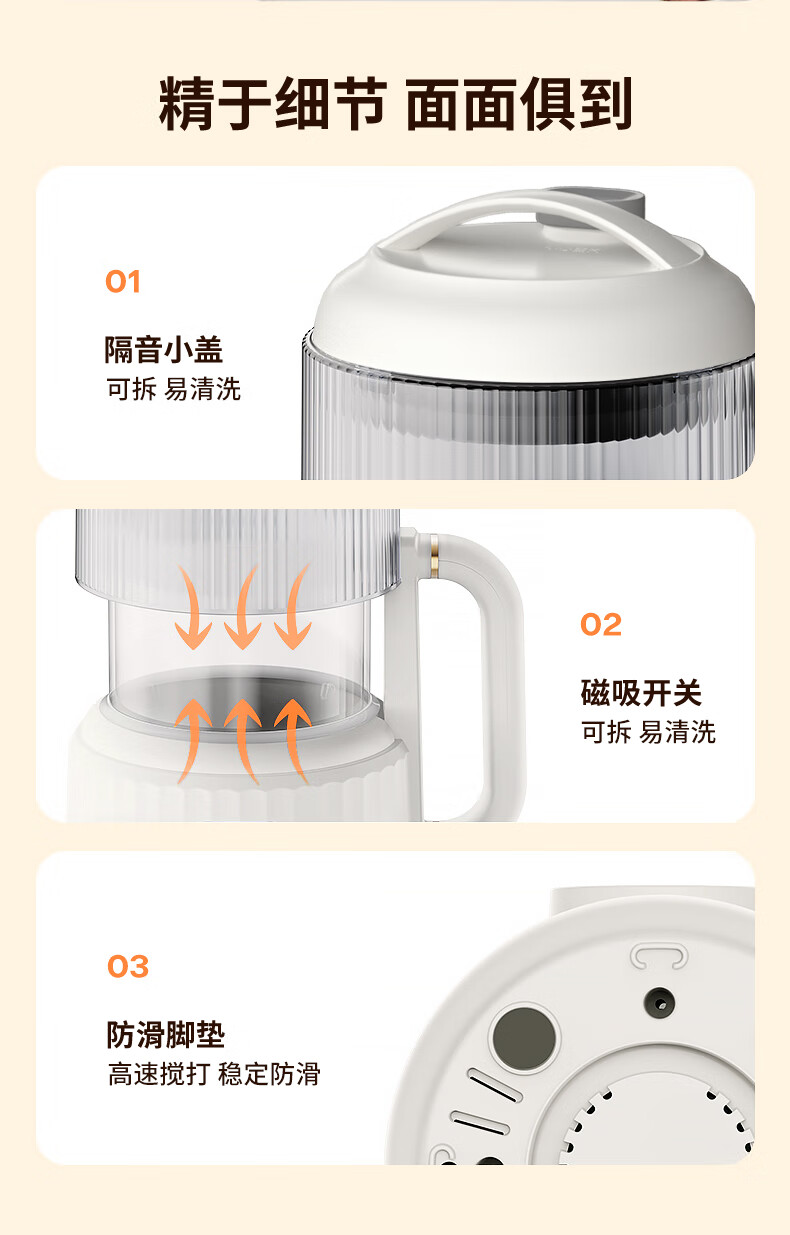 精于细节 面面俱到

01

隔音小盖

可拆 易清洗

02

磁吸开关

可拆 易清洗

03

防滑脚垫

高速搅打 稳定防滑