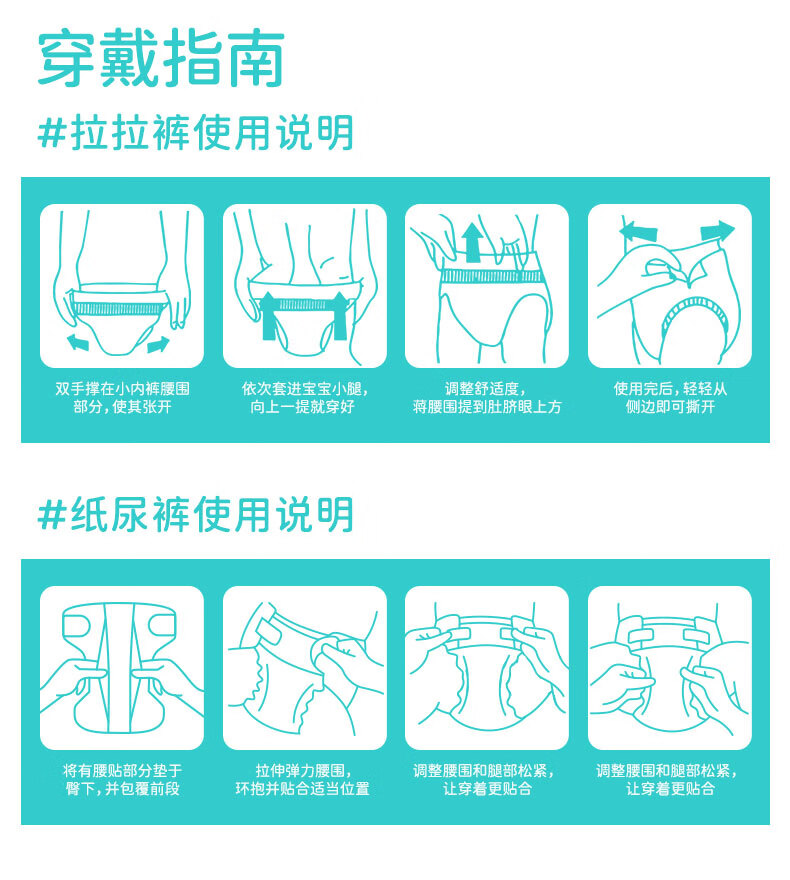 穿戴指南

#拉拉裤使用说明

双手撑在小内裤腰围部分，使其张开

依次套进宝宝小腿，向上一提就穿好

调整舒适度，蒋腰围提到肚脐眼上方

使用完后，轻轻从侧边即可撕开

#纸尿裤使用说明

将有腰贴部分垫于臀下，并包覆前段

拉伸弹力腰围，环抱并贴合适当位置

调整腰围和腿部松紧，让穿着更贴合

调整腰围和腿部松紧，让穿着更贴合