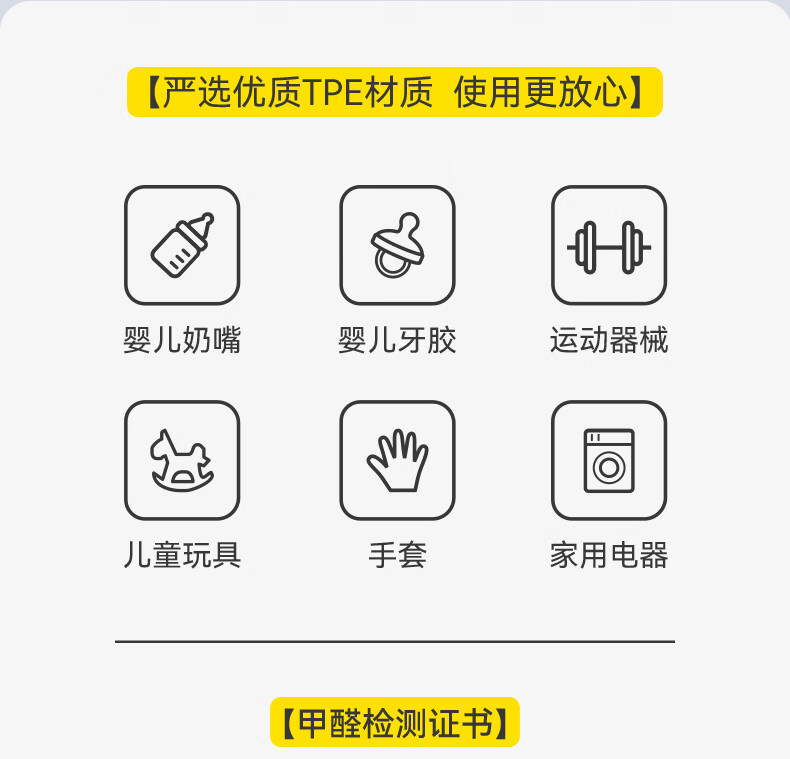 【严选优质TPE材质 使用更放心】

婴儿奶嘴

婴儿牙胶

运动器械

儿童玩具

手套

家用电器

【甲醛检测证书】